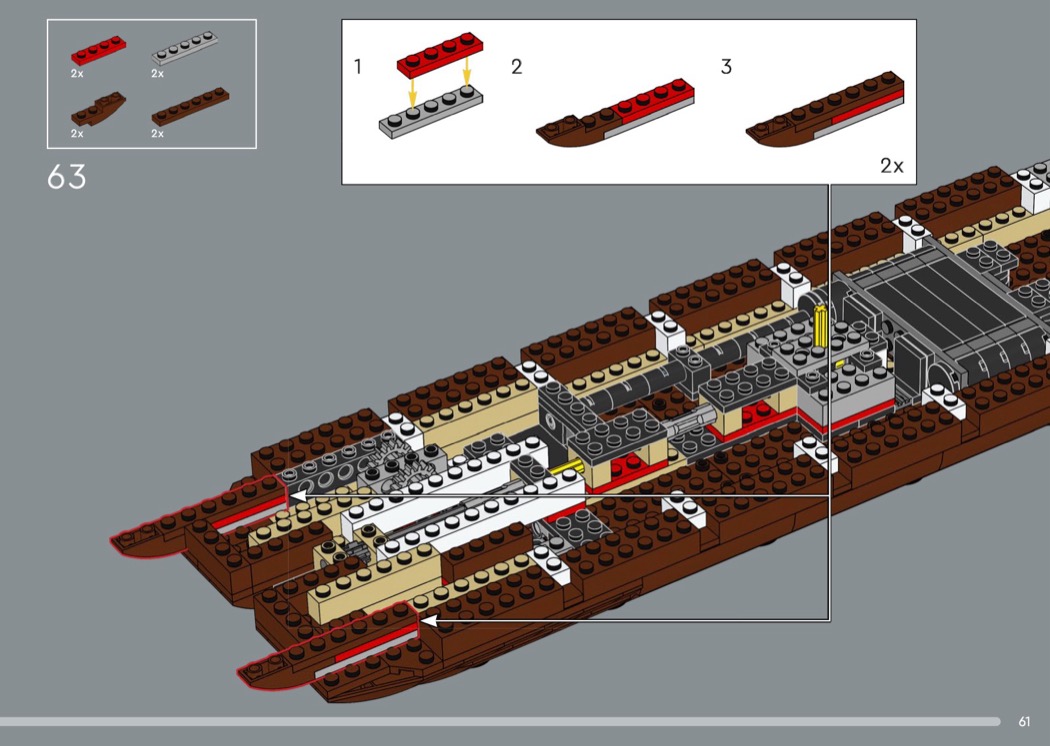 2x 2x
2x 2x

63

1 2 3

2x

61