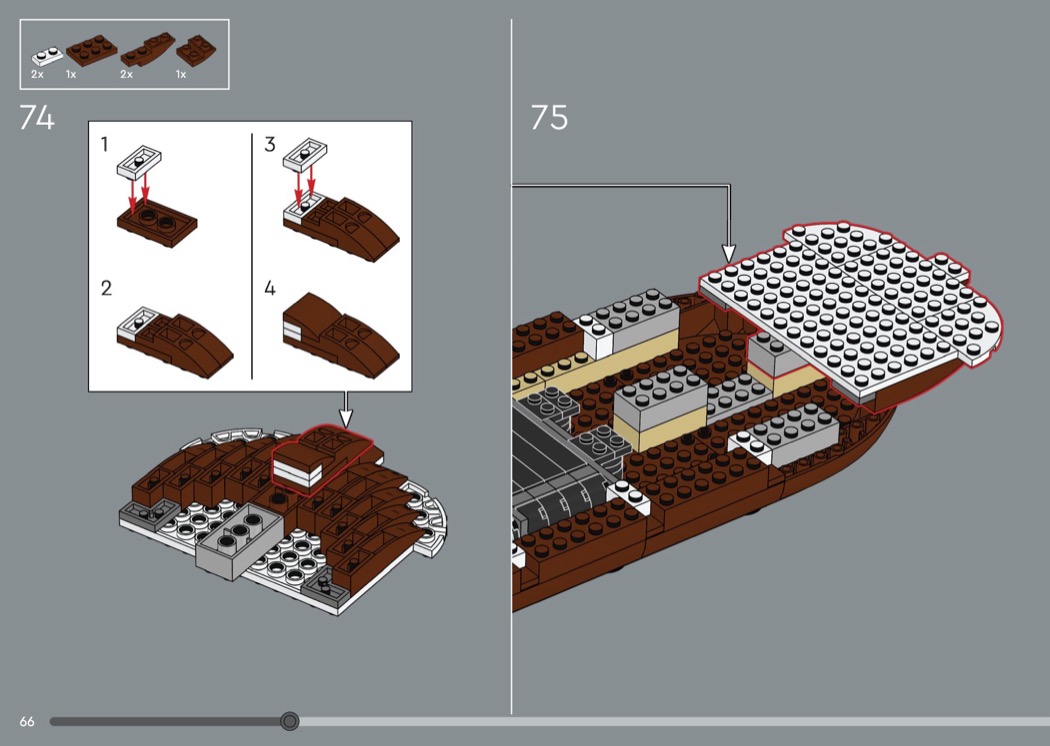 2x 1x 2x 1x

74

1

2

3

4

75

66