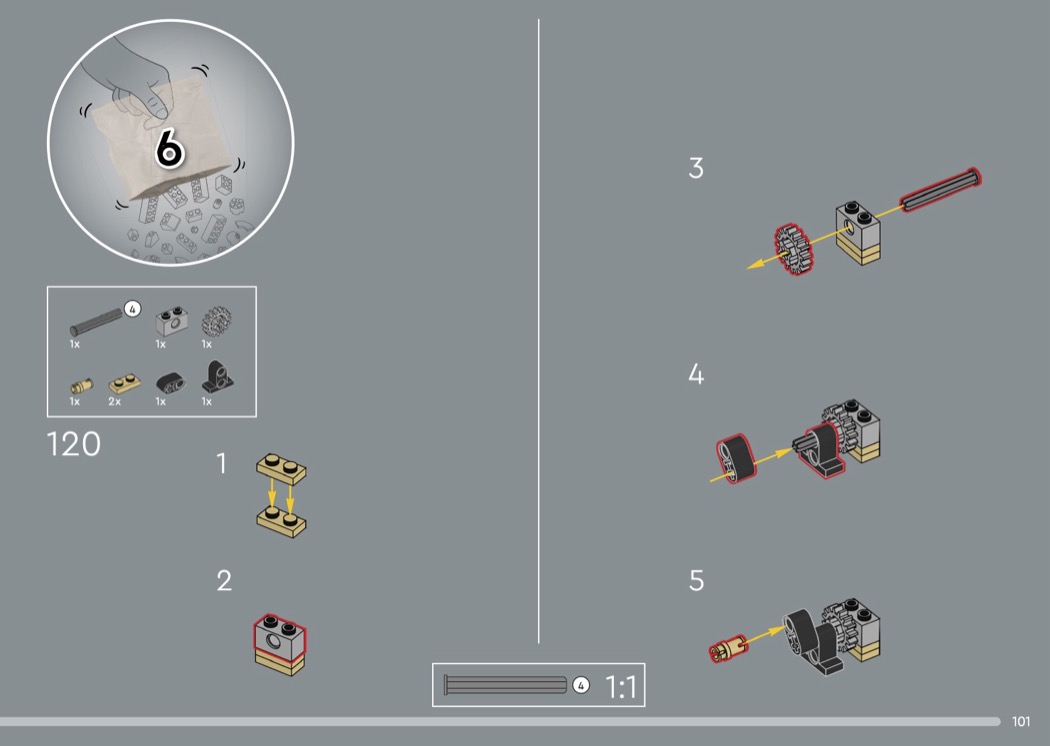 6

4
1x
1x
1x
1x
2x
1x
1x

120

1

2

3

4

5

4 1:1

101