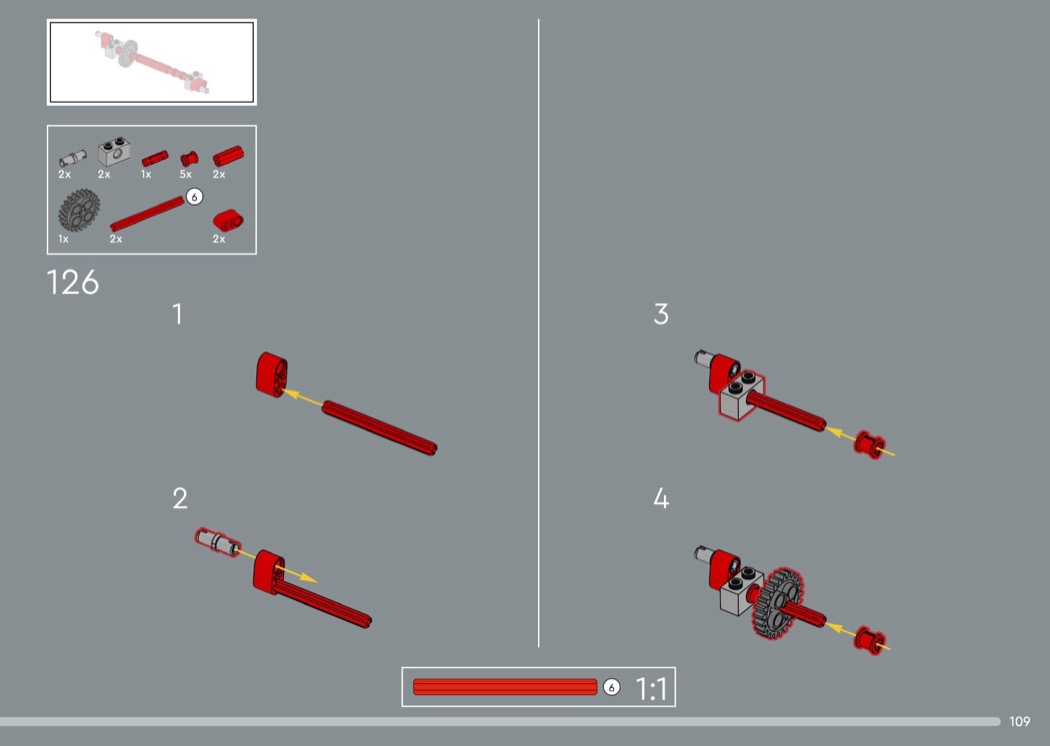 2x 2x 1x 5x 2x

6

1x 2x 2x

126

1

2

3

4

6 1:1

109