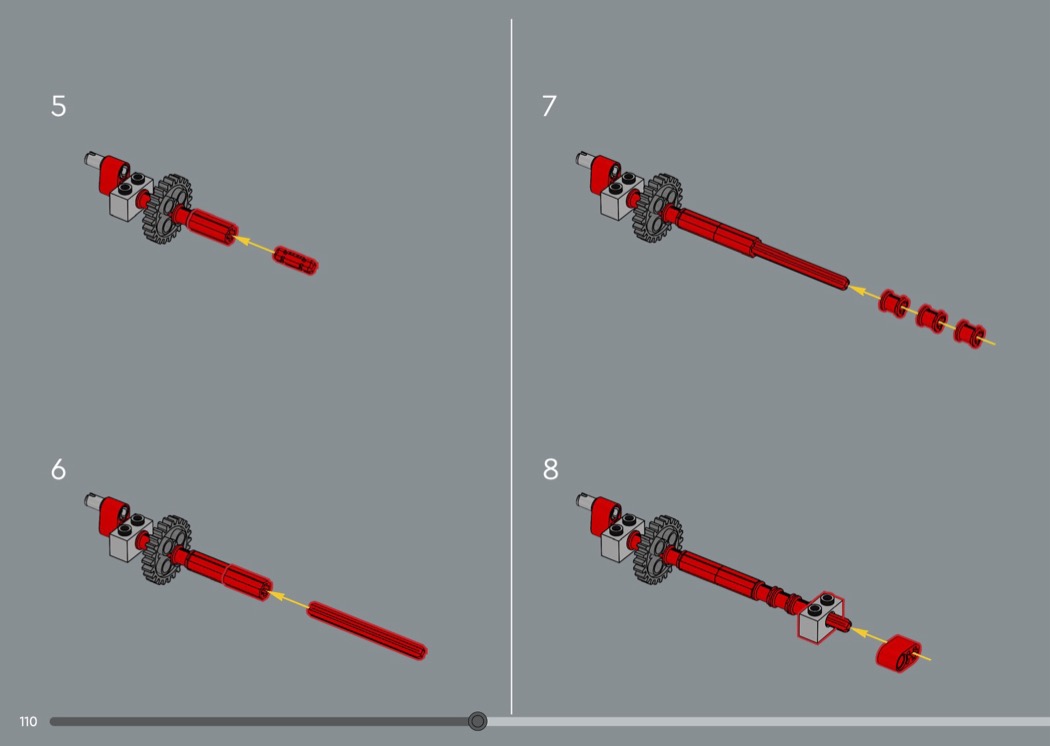 5

6

7

8

110