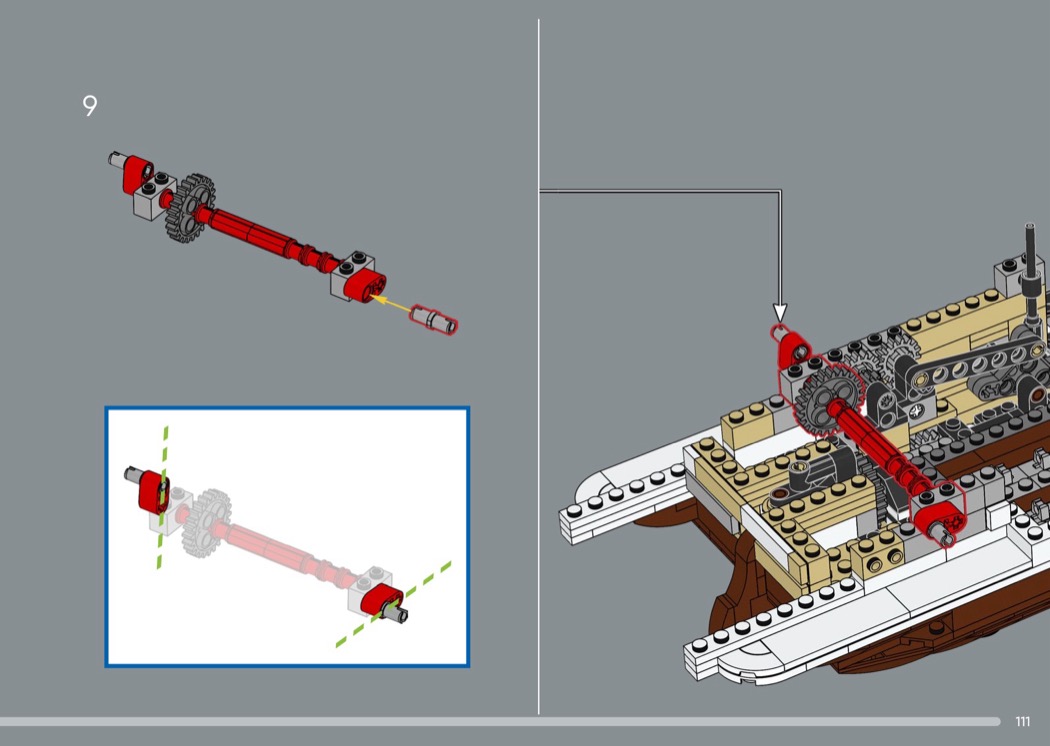 9

111