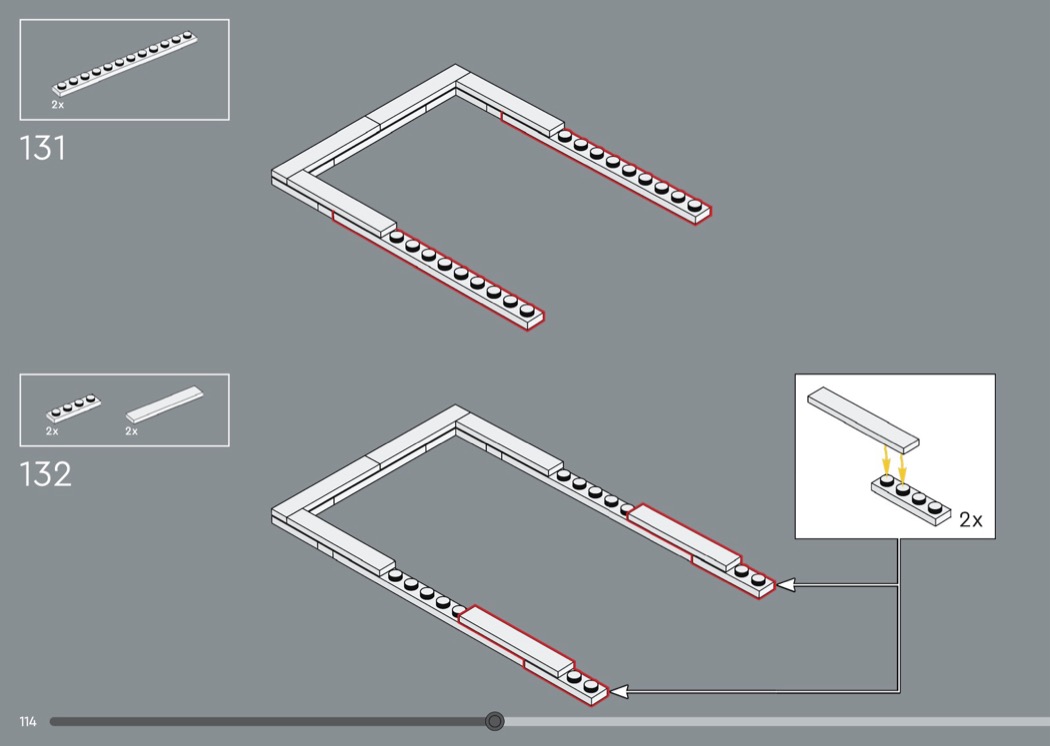 2x

131

2x

2x

132

2x

114