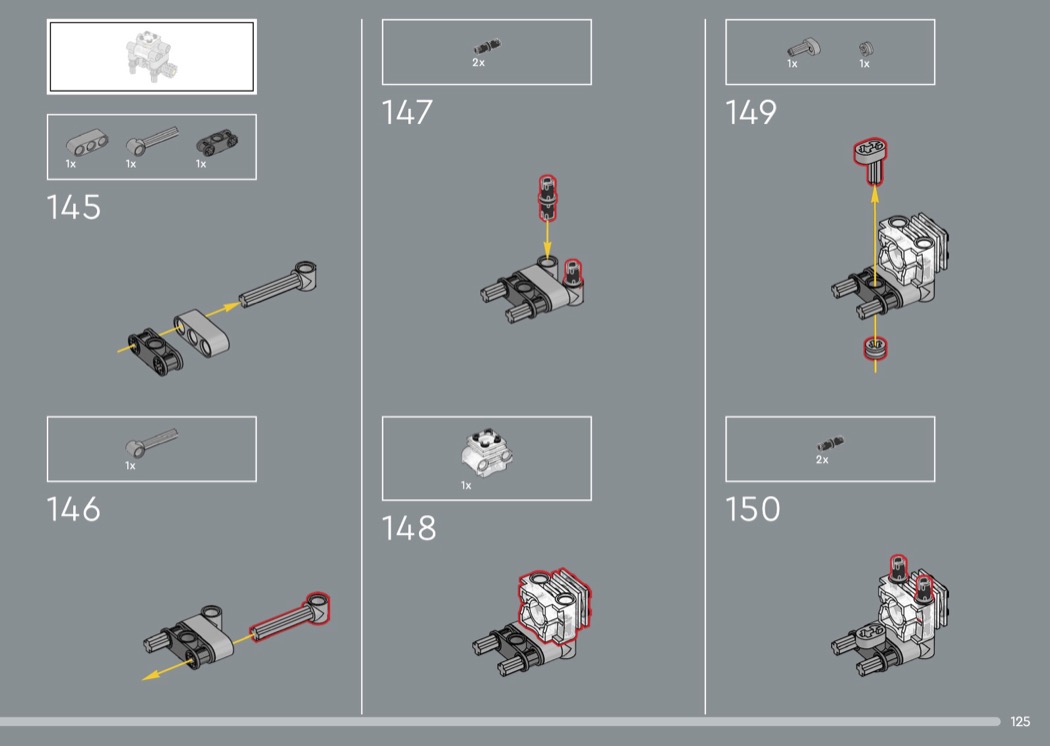 1x 1x 1x

145

1x

146

2x

147

1x

148

1x 1x

149

2x

150

125