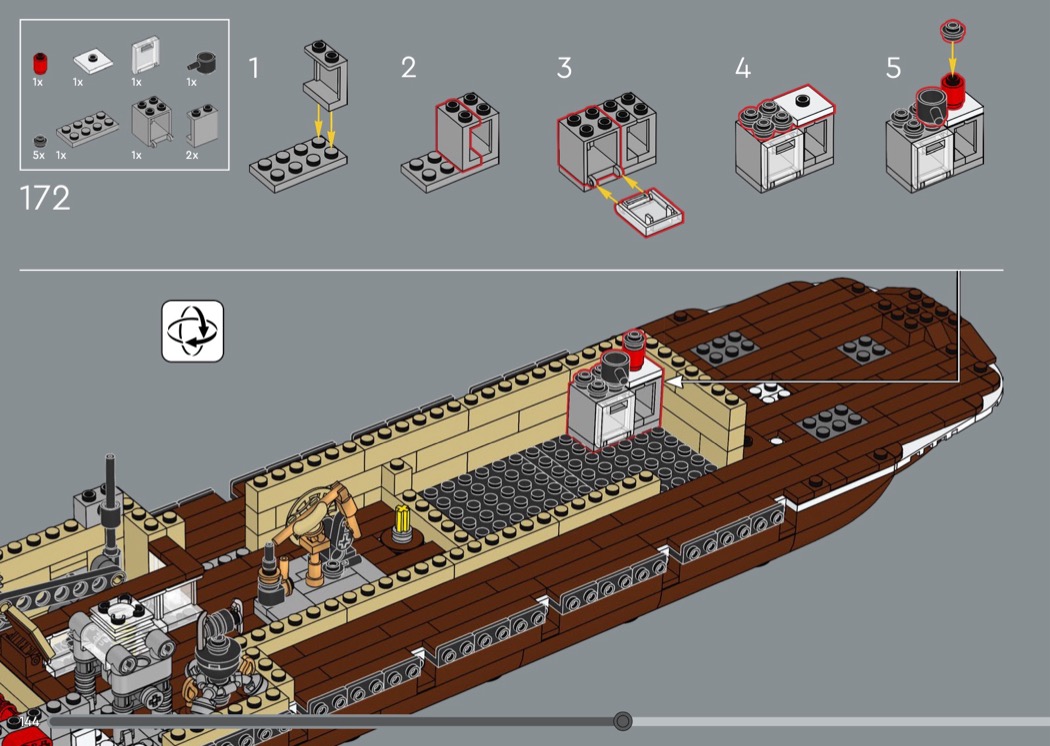 1x 1x 1x 1x
5x 1x 1x 2x

172

1

2

3

4

5

144