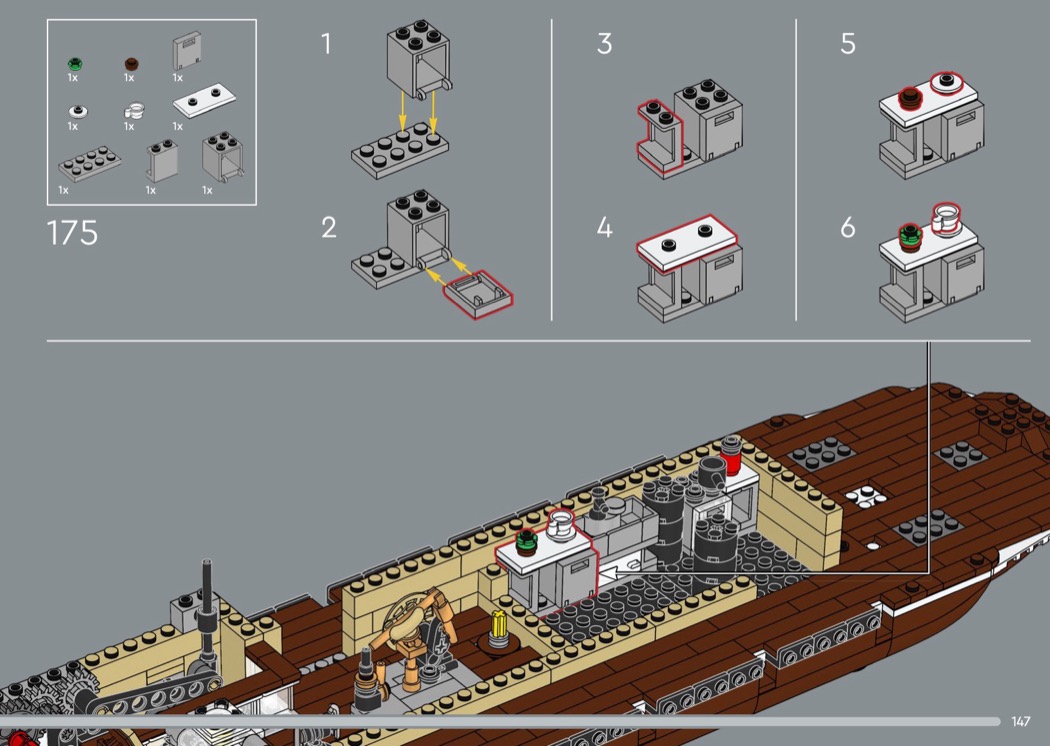 1x 1x 1x
1x 1x 1x
1x 1x 1x

175

1

2

3

4

5

6

147