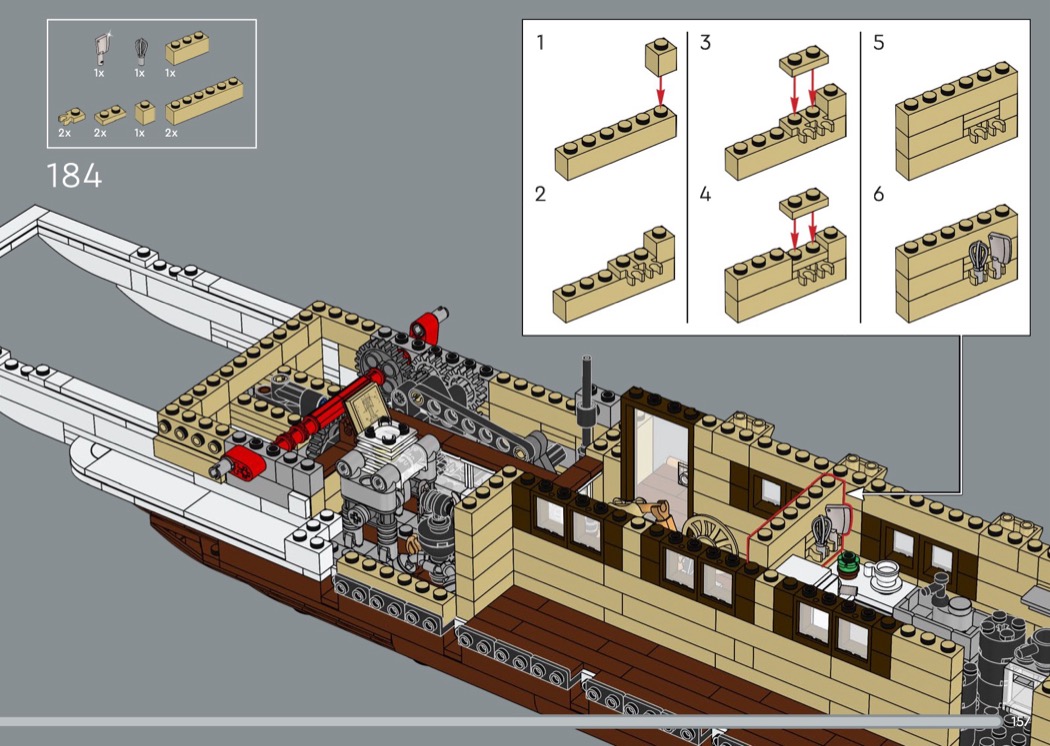 1x 1x 1x
2x 2x 1x 2x
184
1
2
3
4
5
6
157