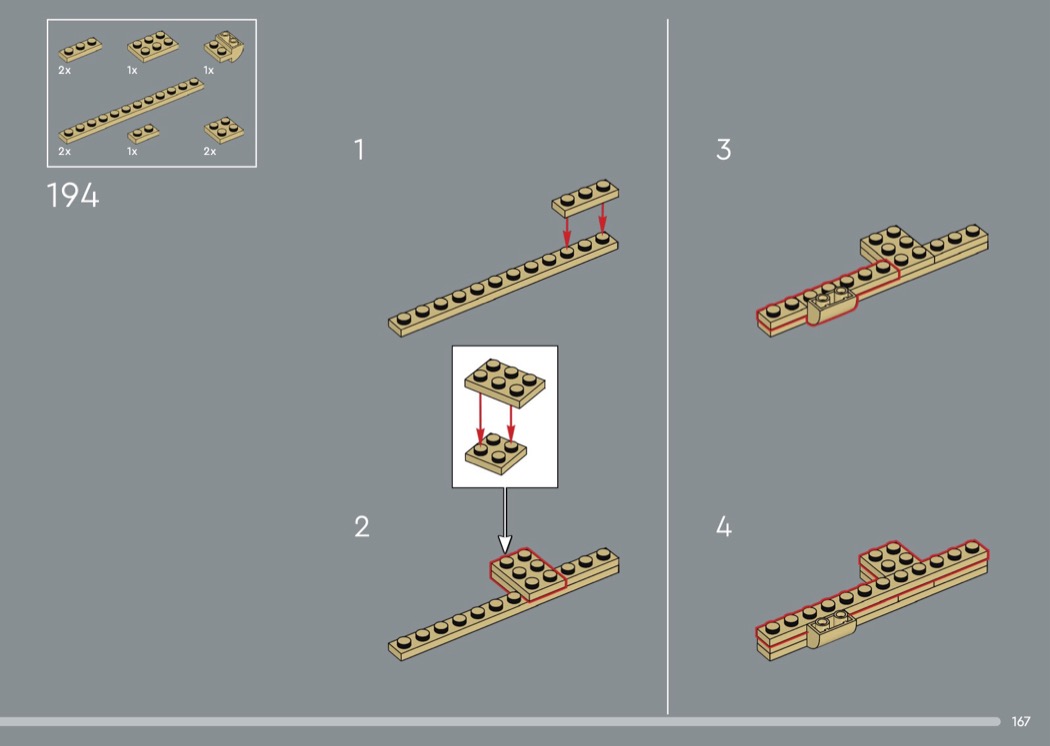 2x 1x 1x
2x 1x 2x

194

1

2

3

4

167