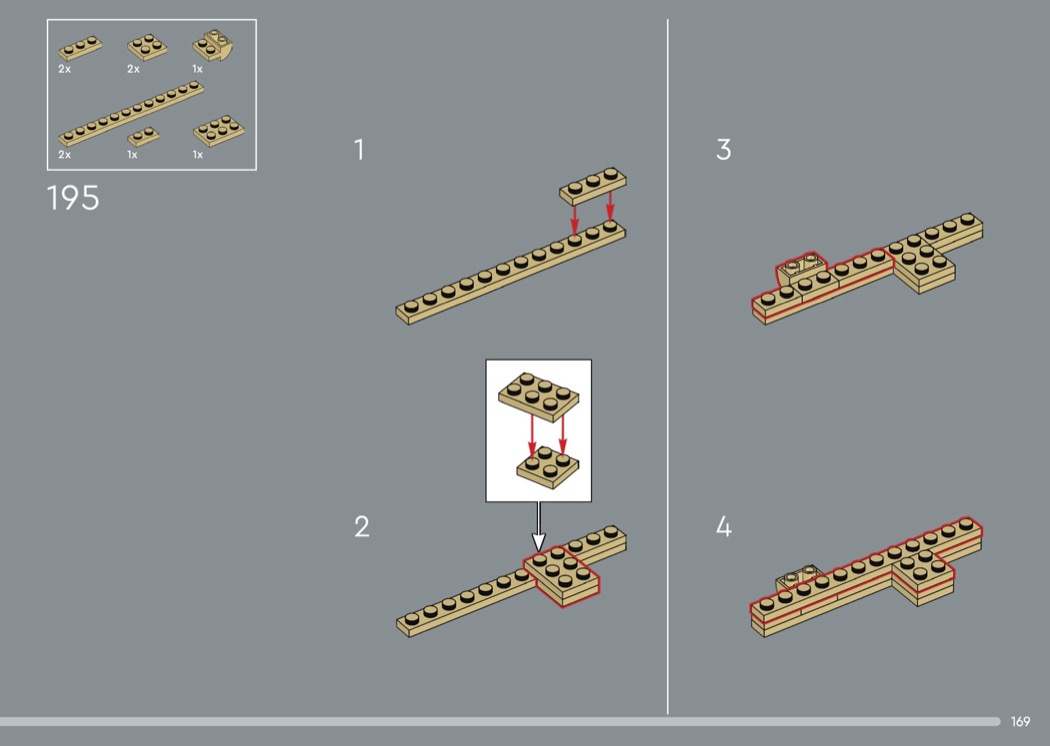 2x
2x
1x
2x
1x
1x

195

1

2

3

4

169