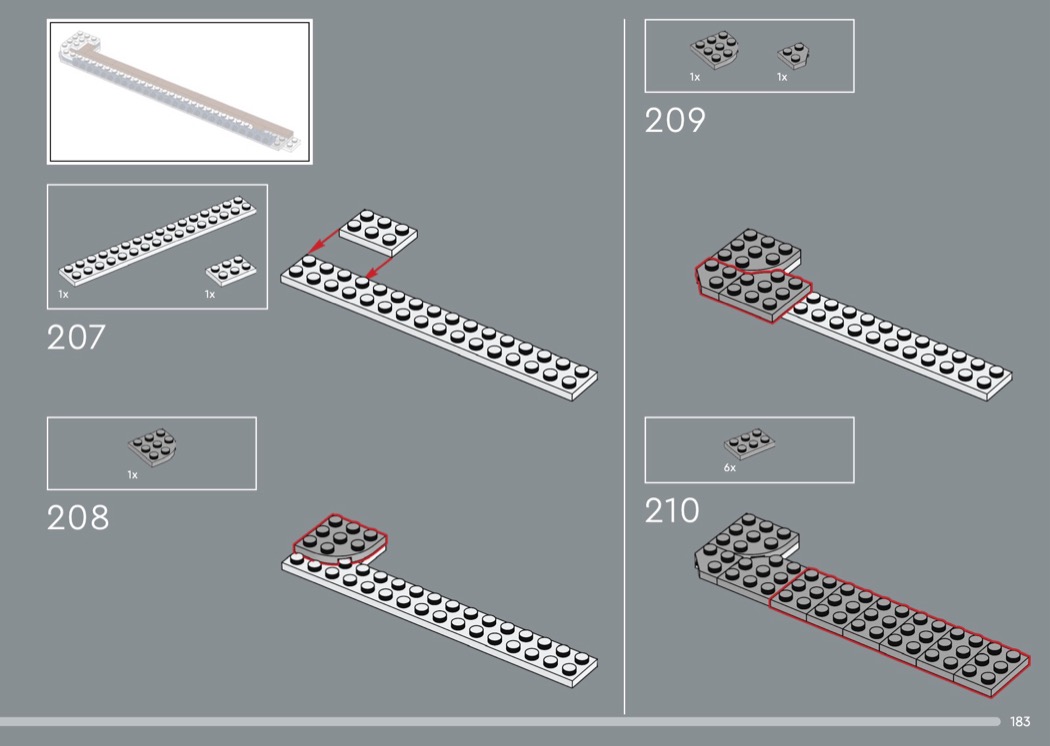 1x
1x
207

1x
208

1x
1x
209

6x
210

183