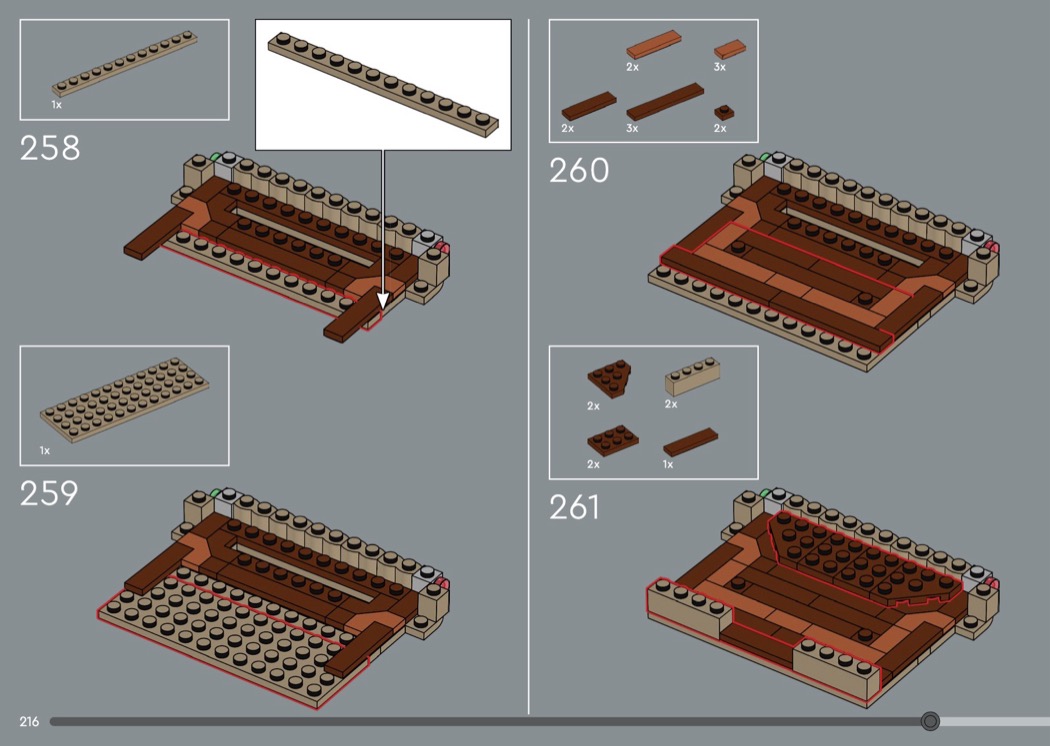 1x
258

1x
259

2x
3x
2x
3x
2x
260

2x
2x
2x
1x
261

216