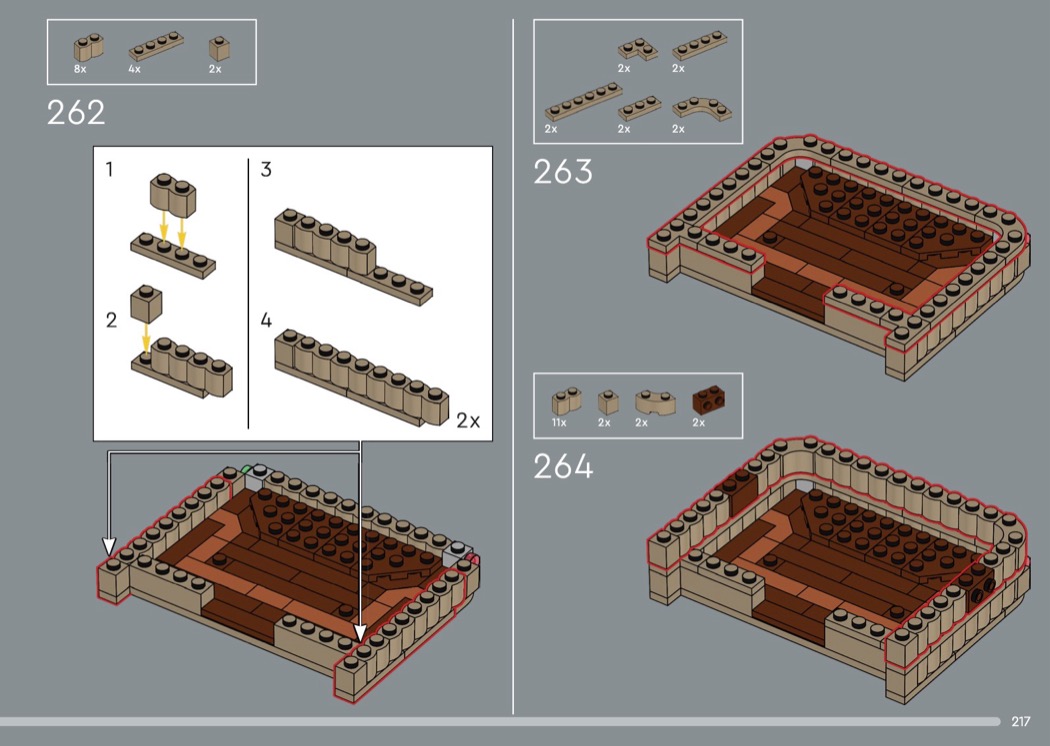 8x 4x 2x

262

1

2

3

4

2x

2x 2x

2x 2x 2x

263

11x 2x 2x 2x

264

217