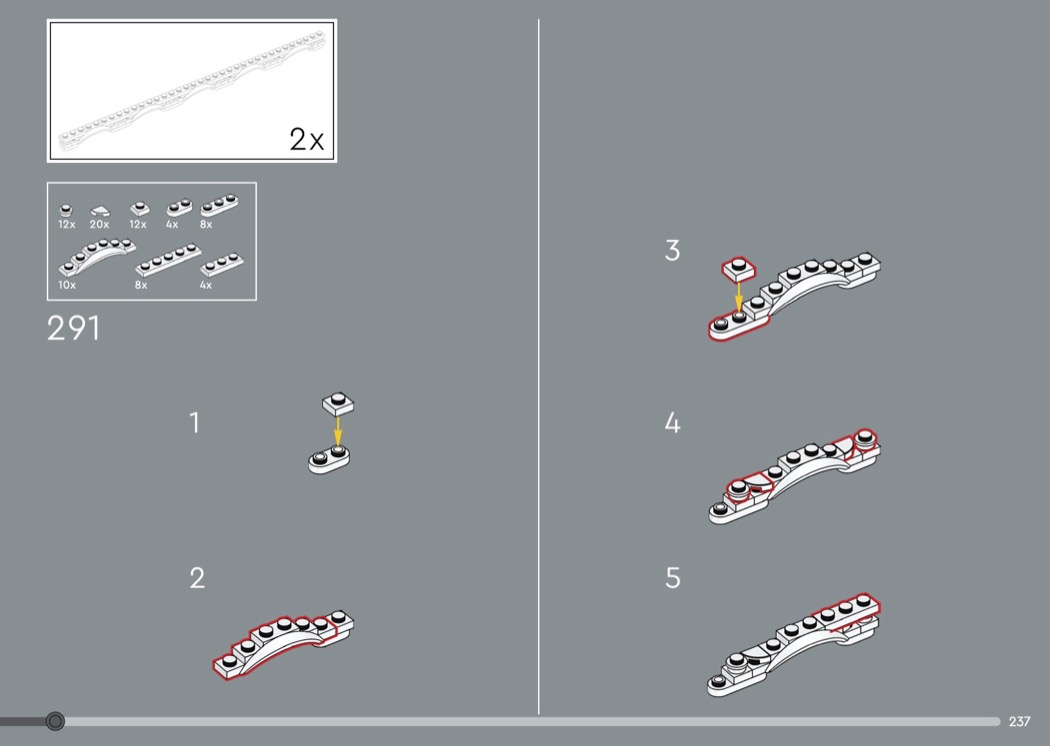 2x

12x 20x 12x 4x 8x
10x 8x 4x

291

1

2

3

4

5

237