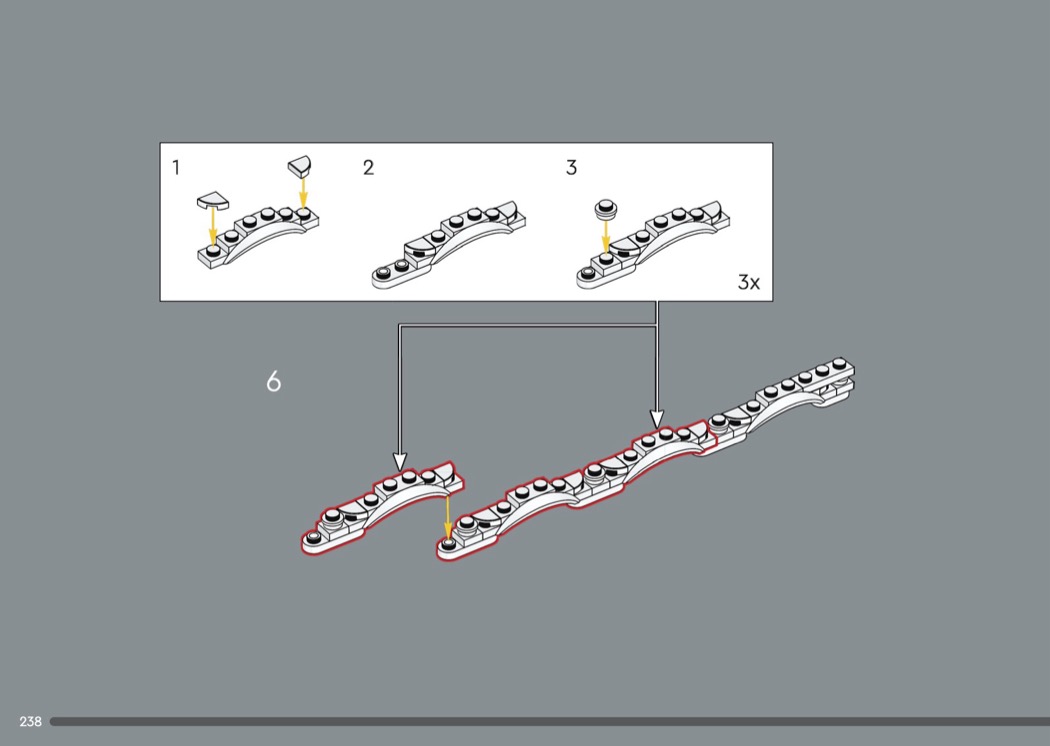 1

2

3

3x

6

238