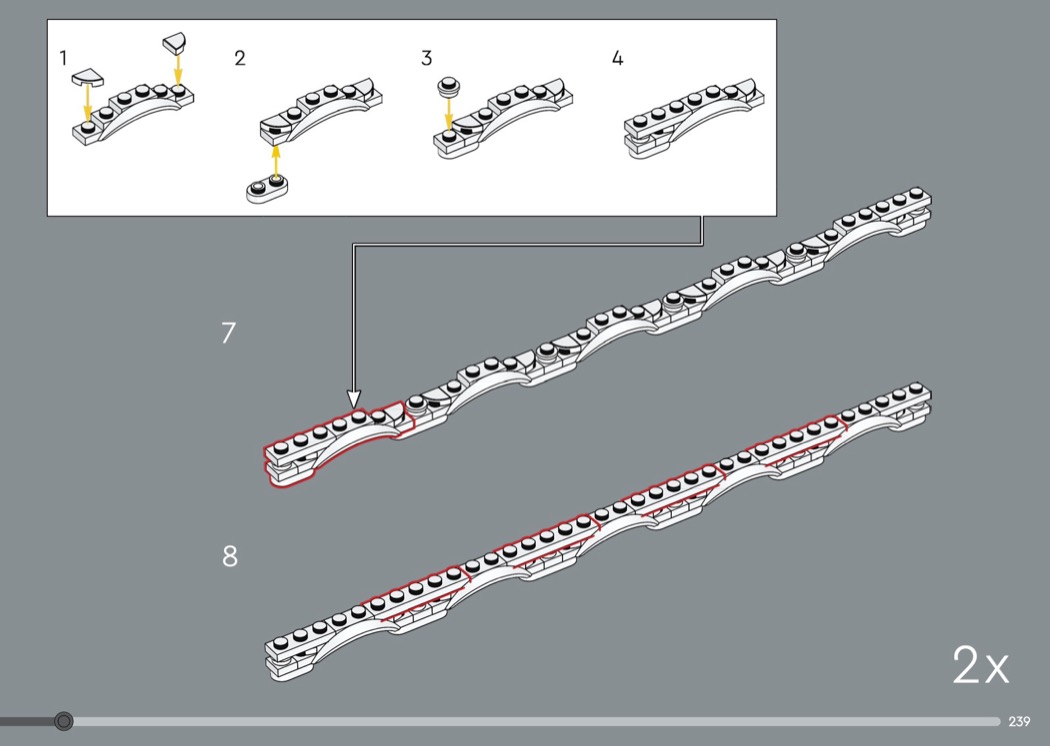 1

2

3

4

7

8

2x

239