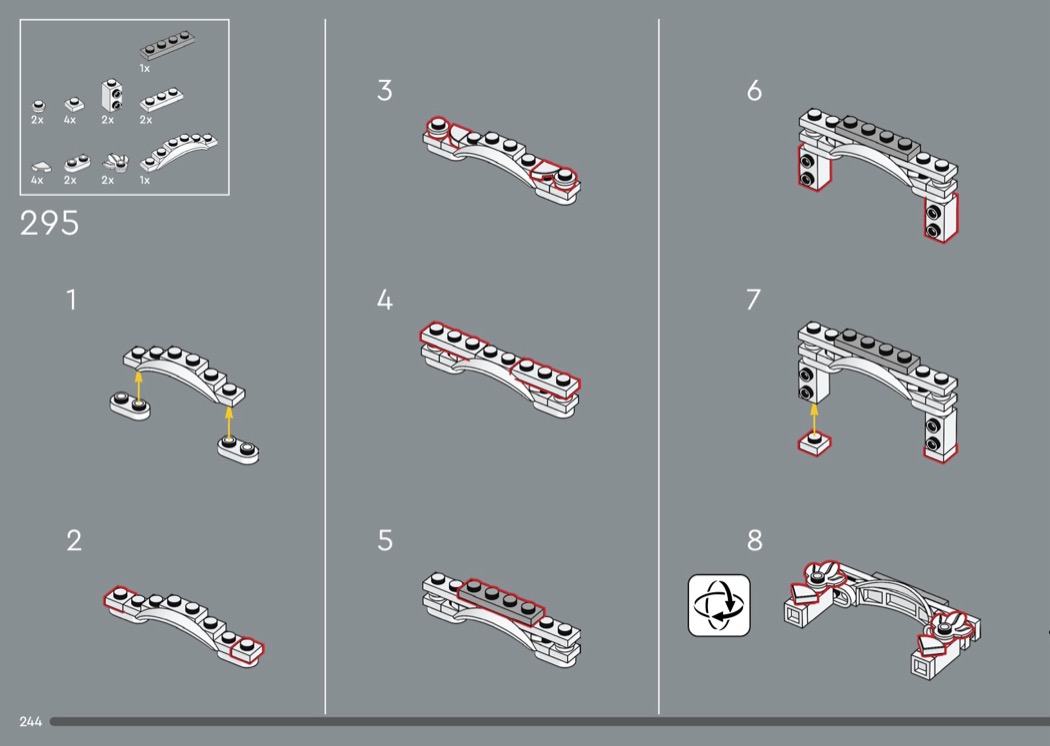 1x
2x 4x 2x 2x
4x 2x 2x 1x
295
1
2
3
4
5
6
7
8
244