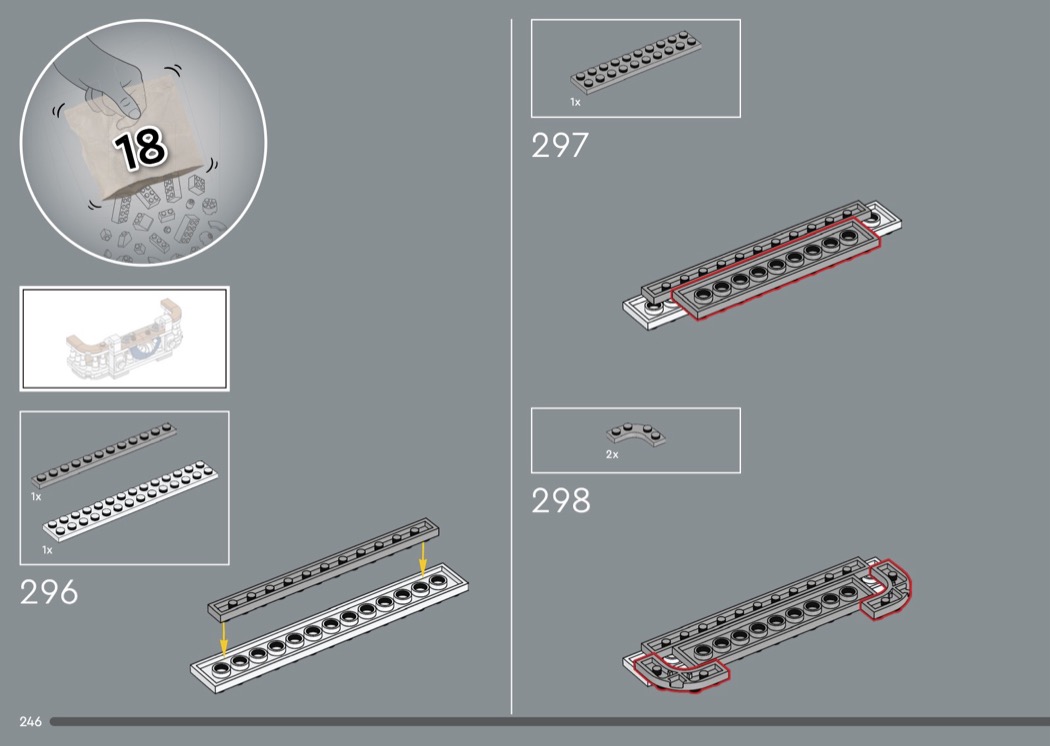 18

1x

1x

296

1x

297

2x

298

246