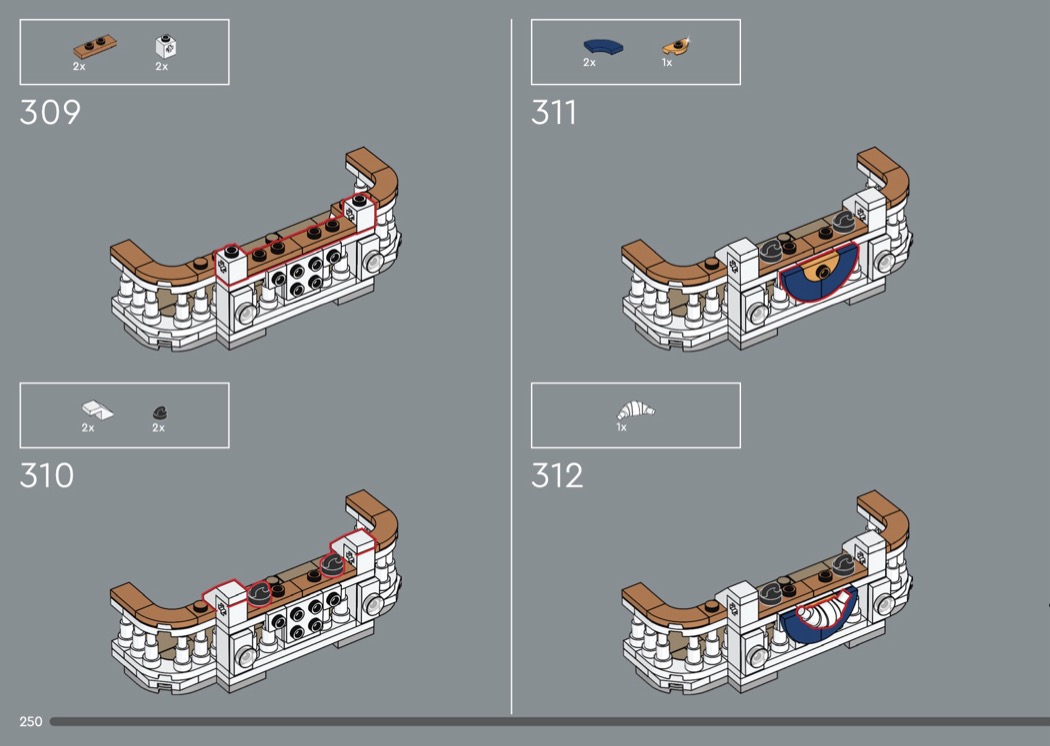 2x 2x

309

2x 2x

310

2x 1x

311

1x

312

250