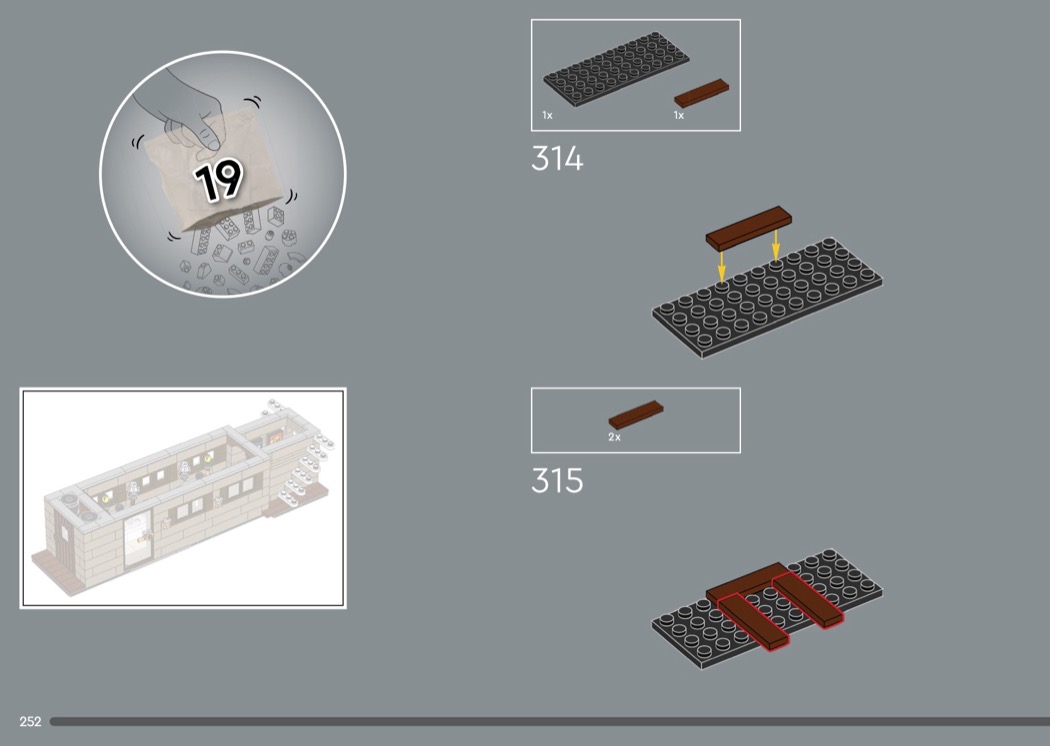 19

1x
1x

314

2x

315

252