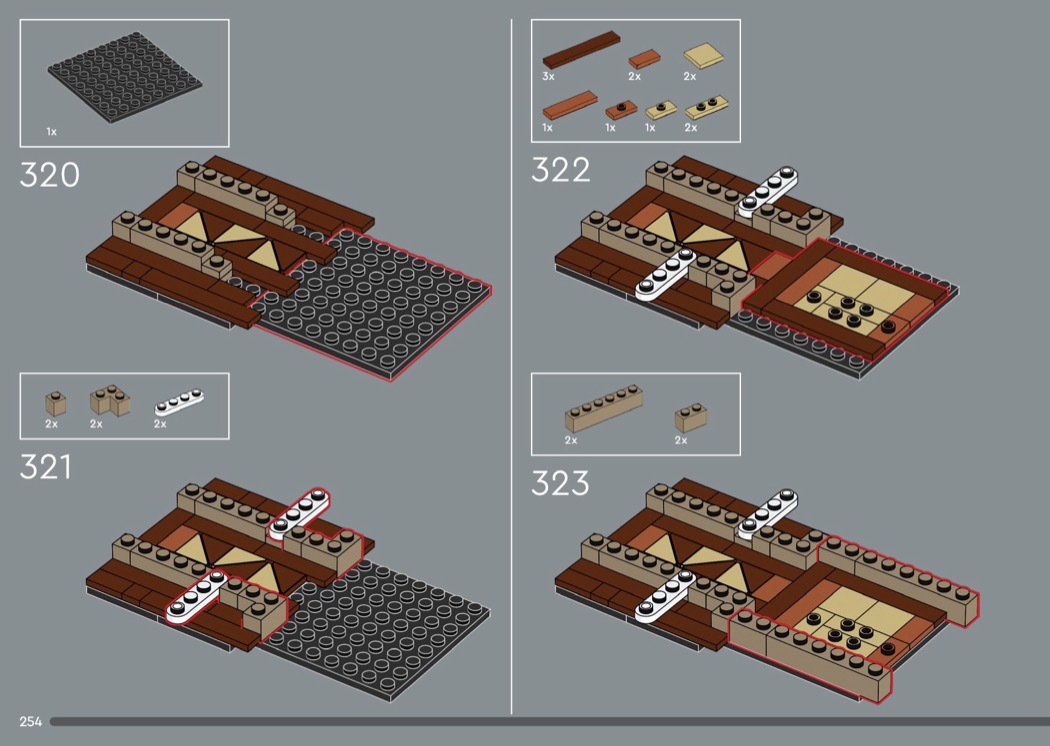 1x

320

2x 2x 2x

321

3x 2x 2x

1x 1x 1x 2x

322

2x 2x

323

254