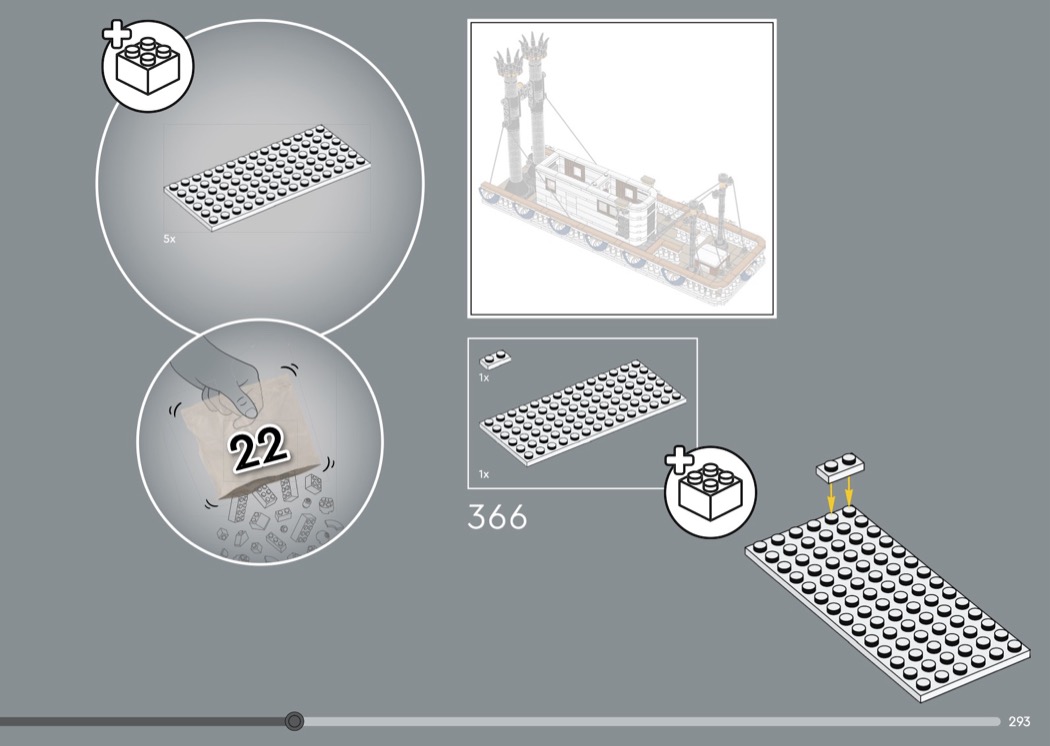 5x

22

1x

1x

366

293