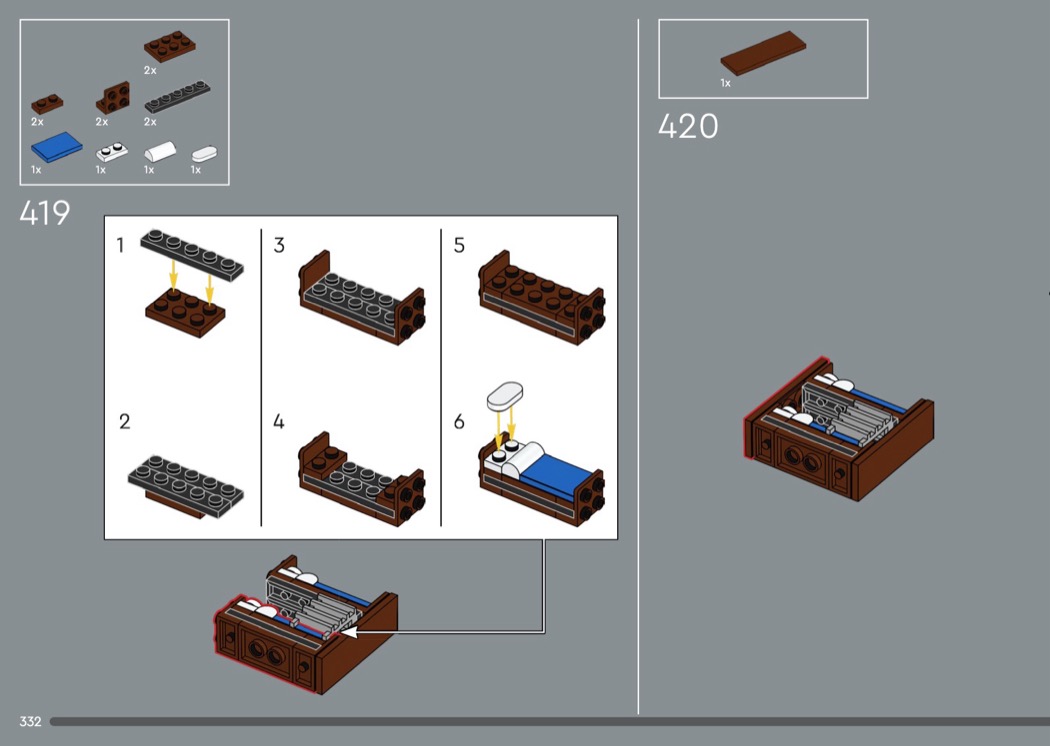 2x
2x
2x
2x
1x
1x
1x
1x

419

1
2
3
4
5
6

1x

420

332