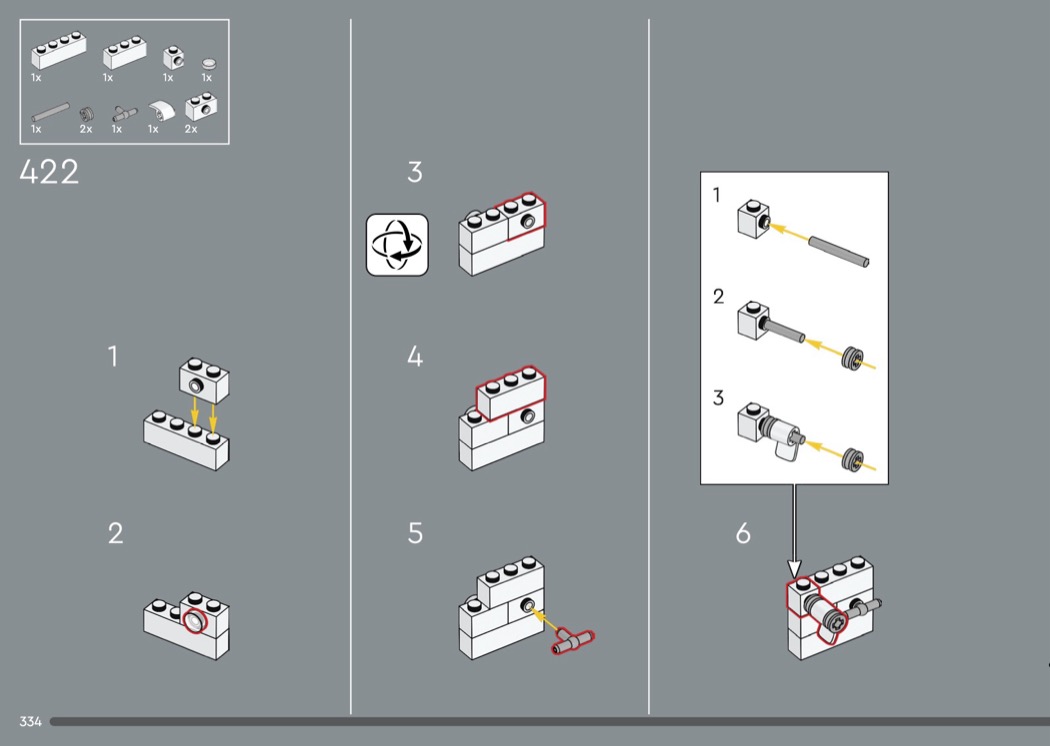 1x 1x 1x 1x
1x 2x 1x 1x 2x

422

1

2

3

4

5

1

2

3

6

334