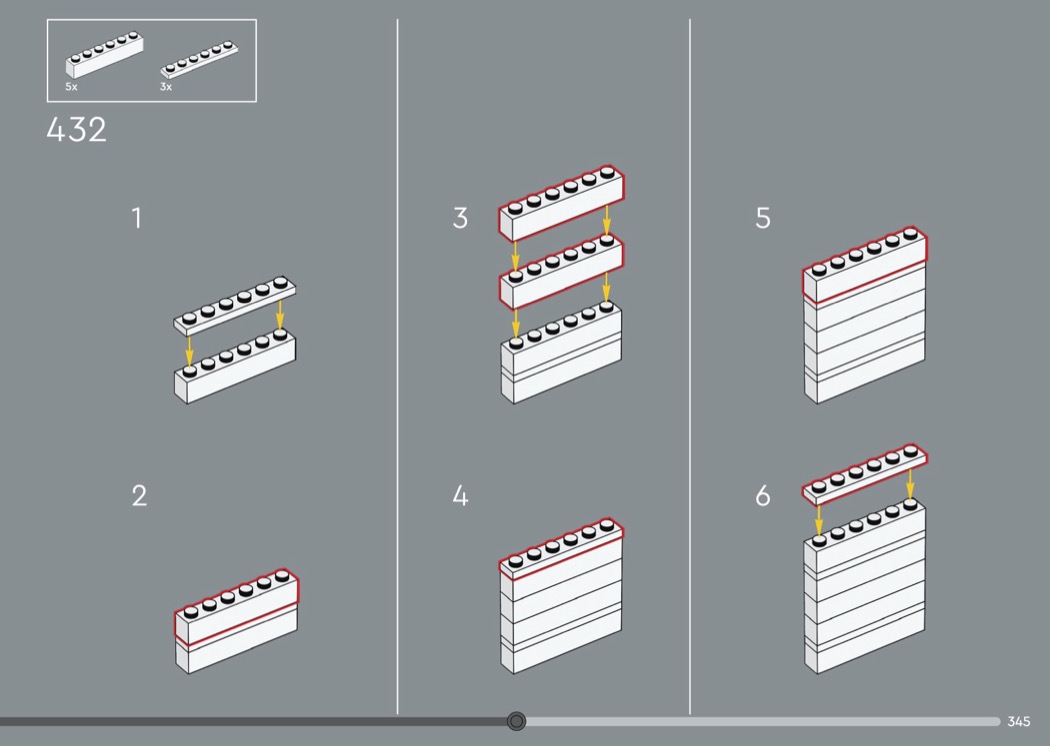 5x
3x

432

1

2

3

4

5

6

345