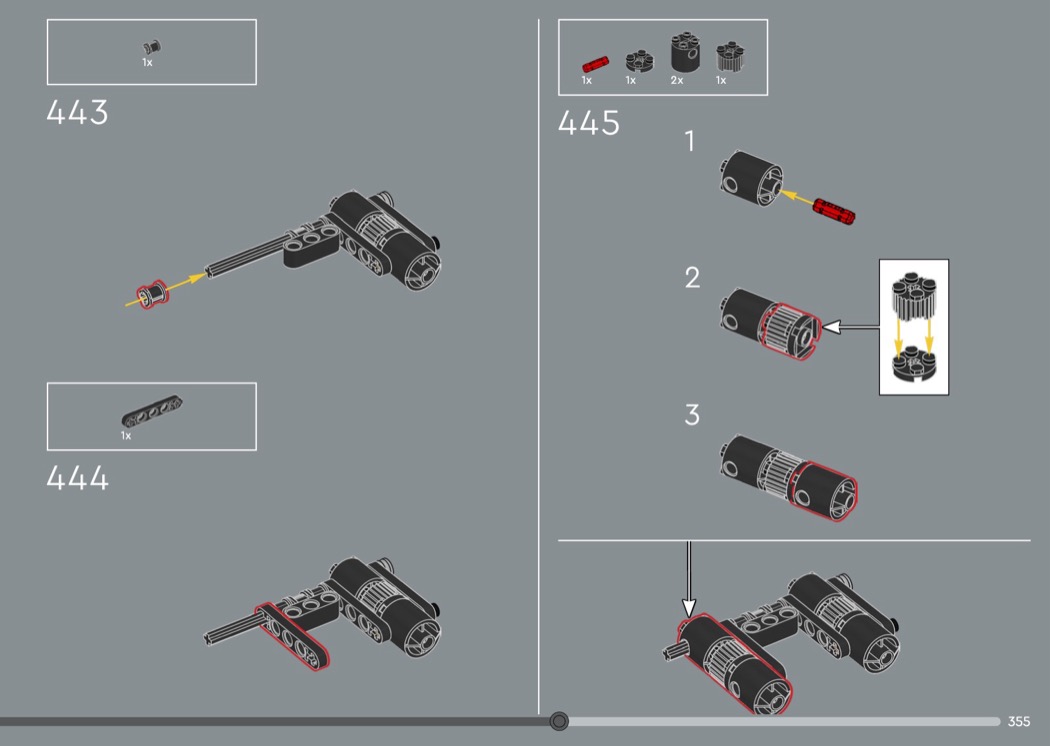 1x

443

1x

444

1x 1x 2x 1x

445

1

2

3

355