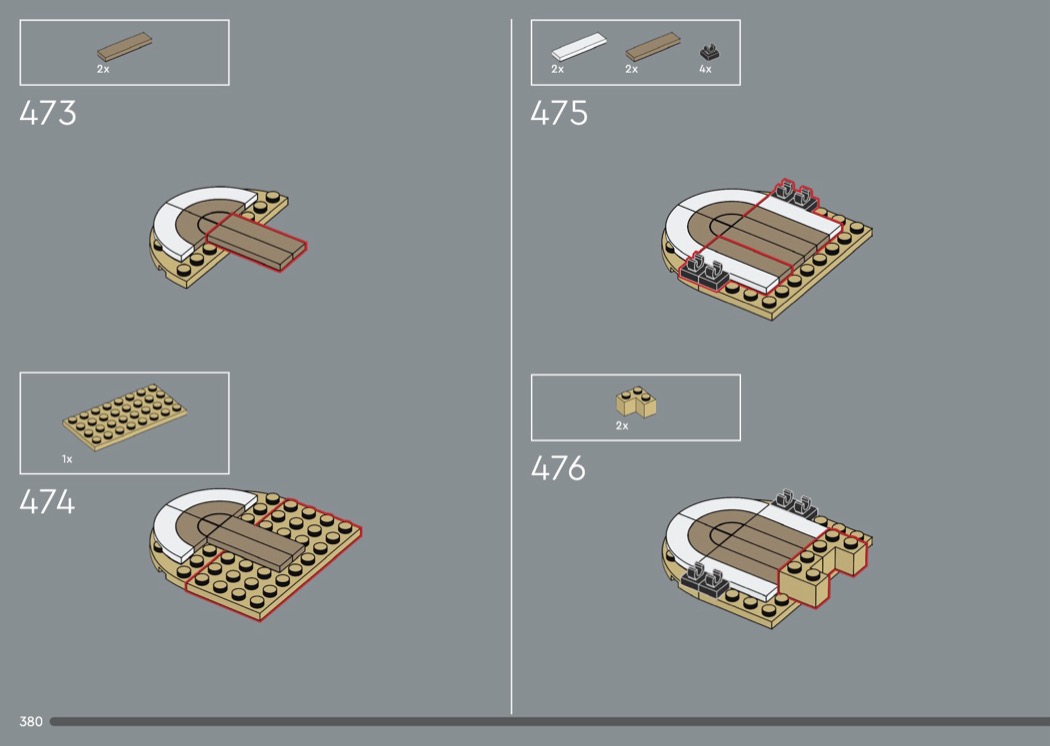 2x

473

1x

474

2x
2x
4x

475

2x

476

380