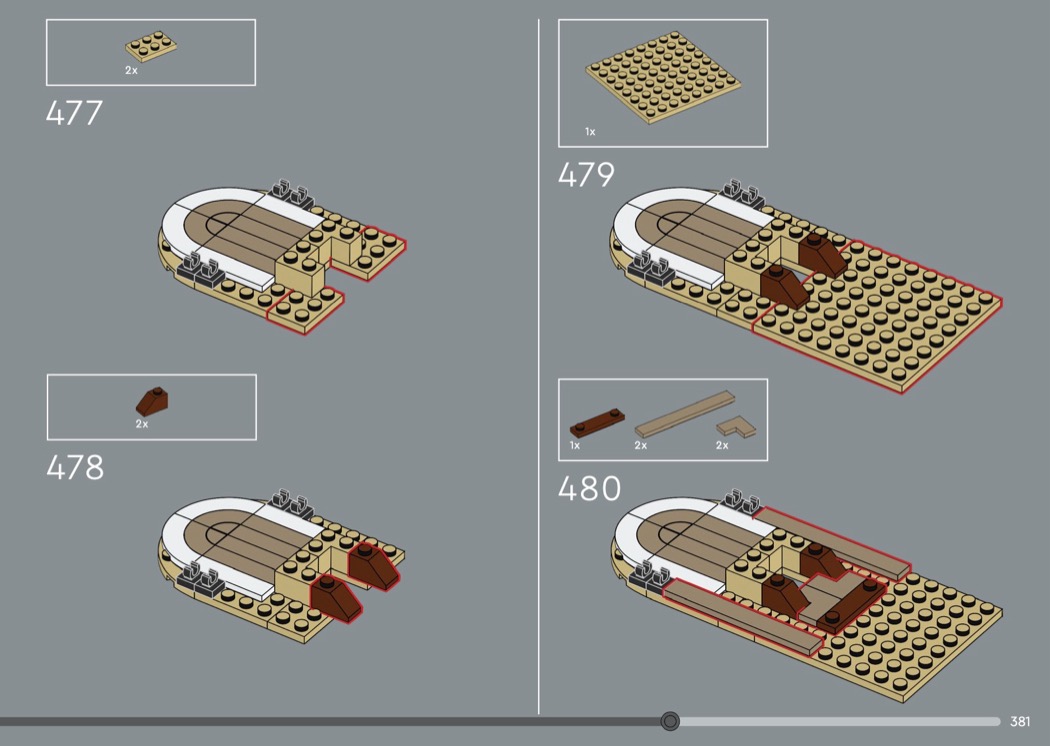 2x

477

2x

478

1x

479

1x 2x 2x

480

381