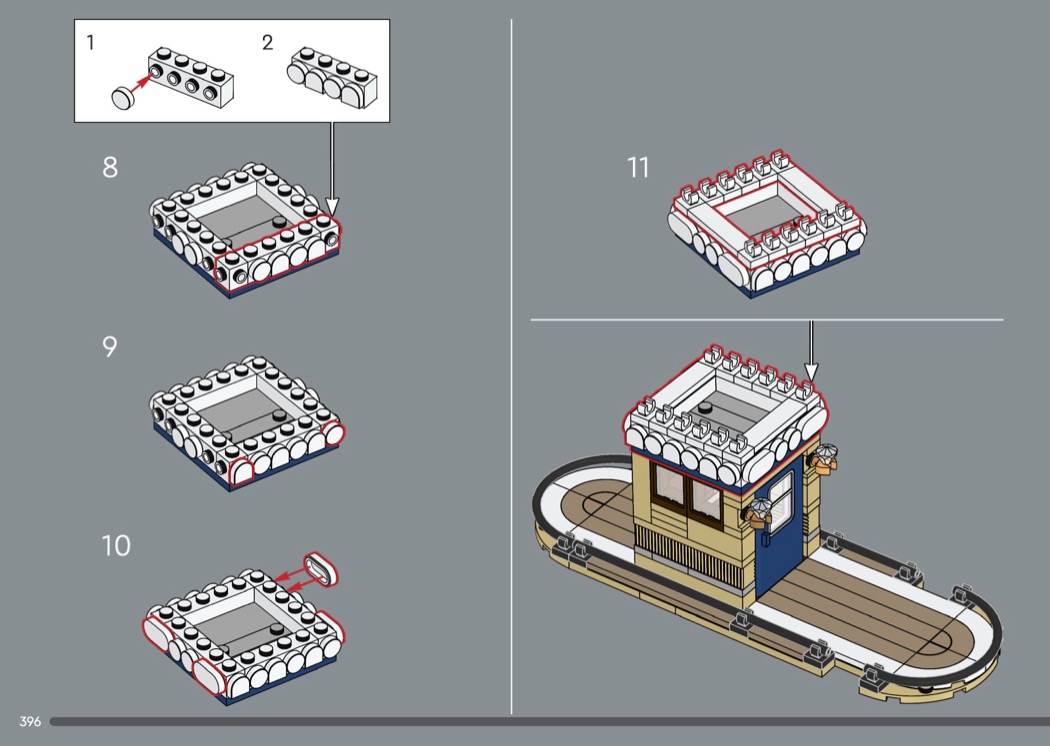 1
2
8
9
10
11
396