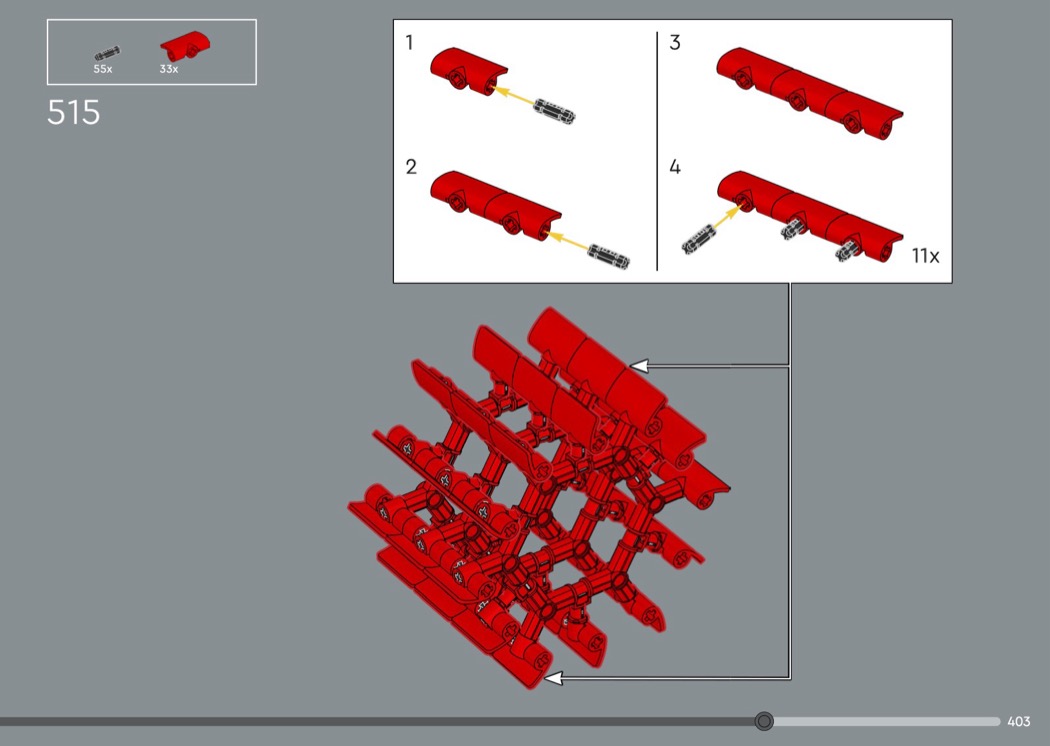 55x
33x

515

1

2

3

4

11x

403