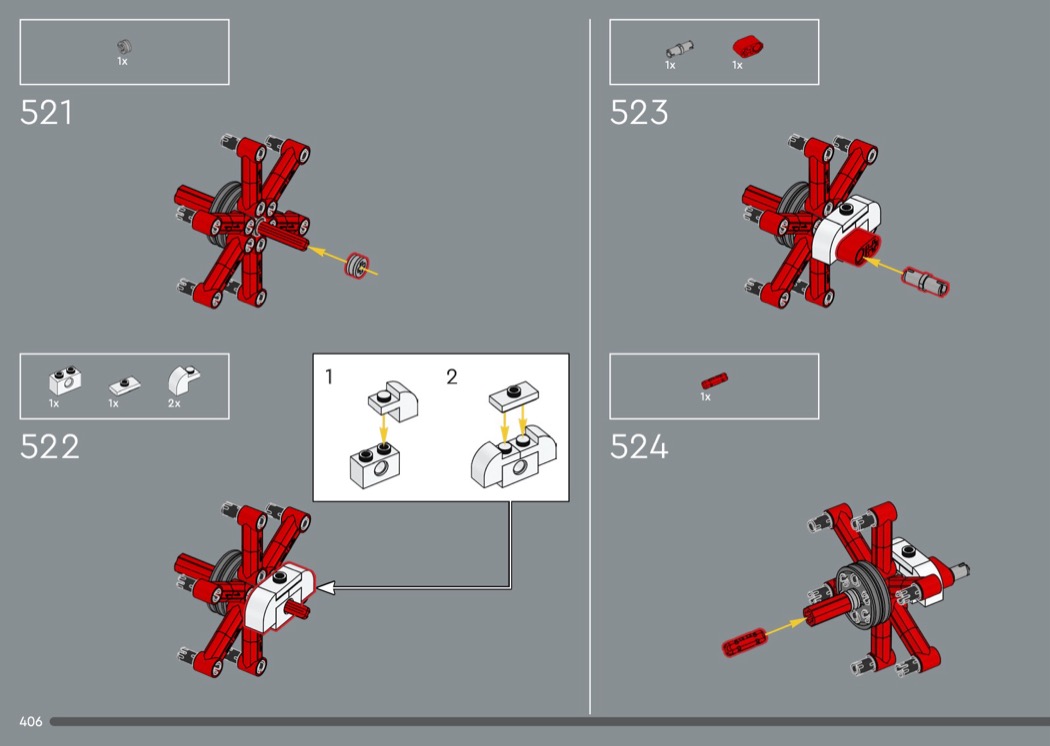 1x

521

1x 1x 2x

522

1

2

1x 1x

523

1x

524

406