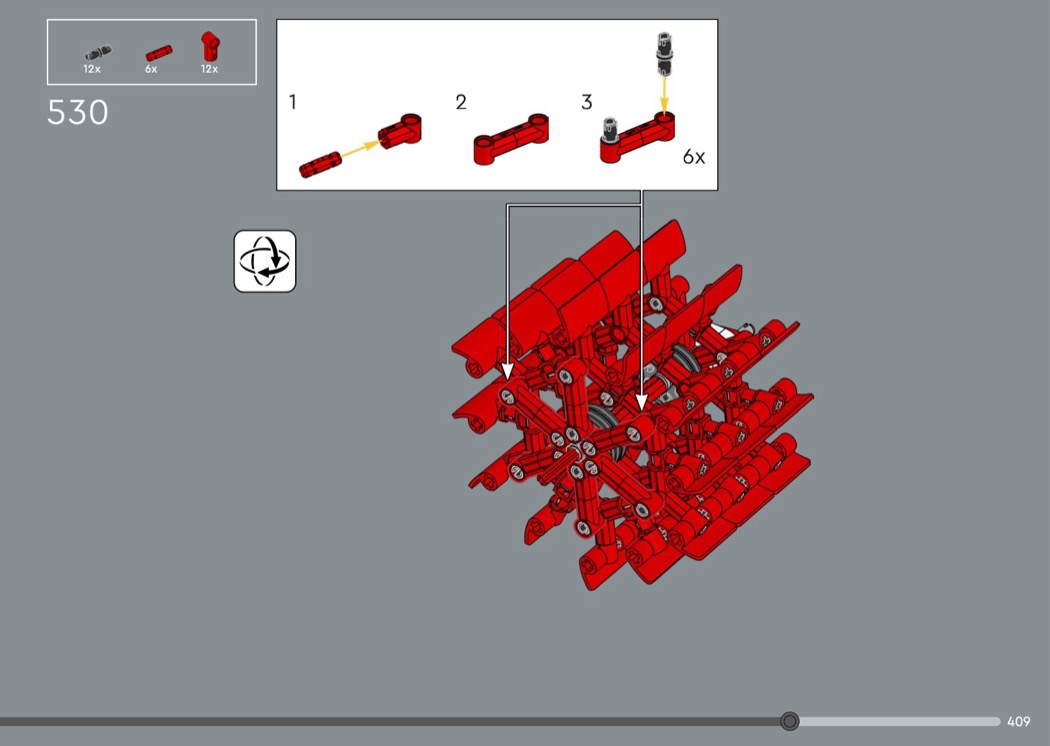 12x
6x
12x

530

1

2

3

6x

409