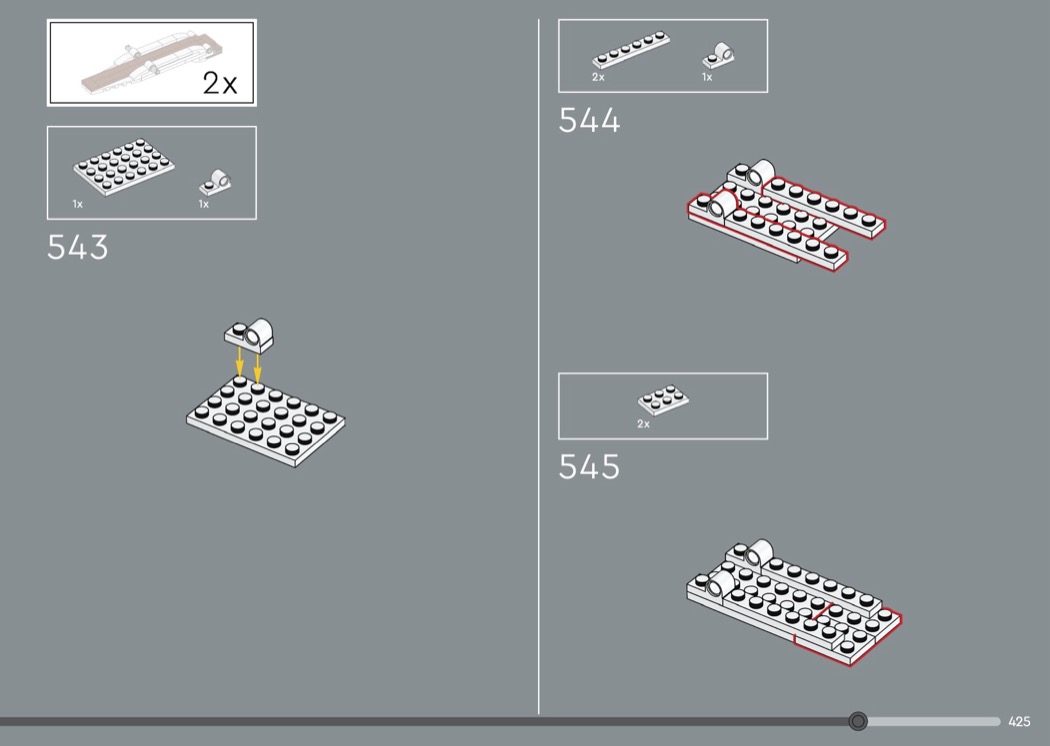 2x

1x 1x

543

2x 1x

544

2x

545

425