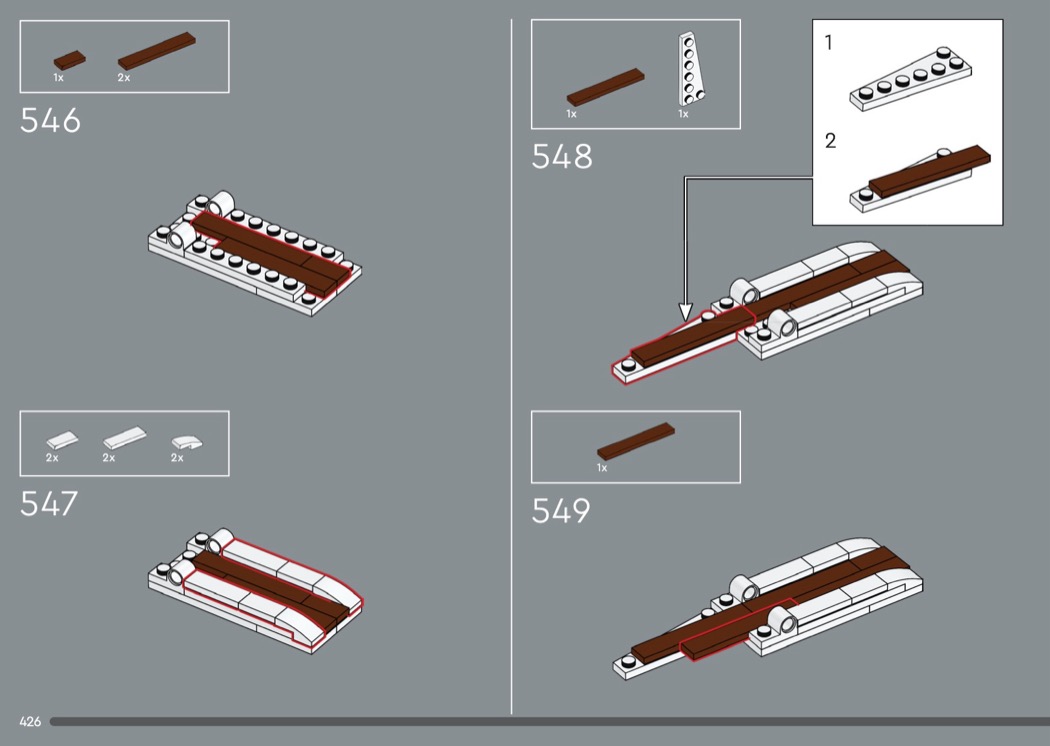 1x 2x

546

2x 2x 2x

547

1x 1x

548

1

2

1x

549

426