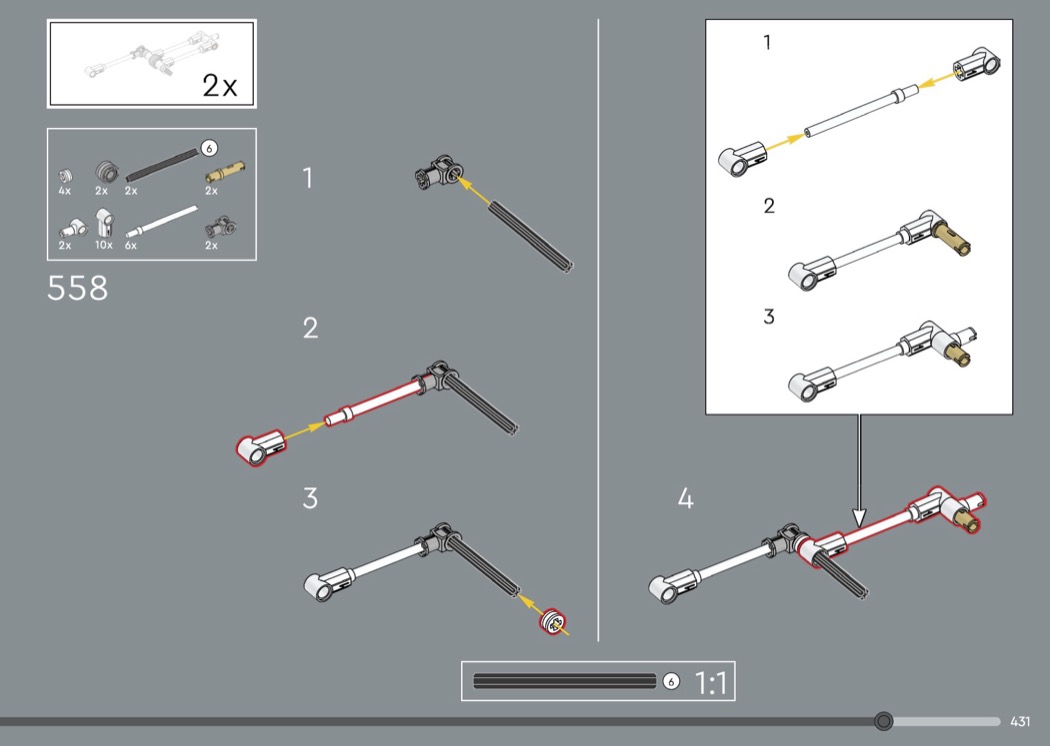 2x

6

4x 2x 2x 2x

2x 10x 6x 2x

558

1

2

3

1

2

3

4

6 1:1

431