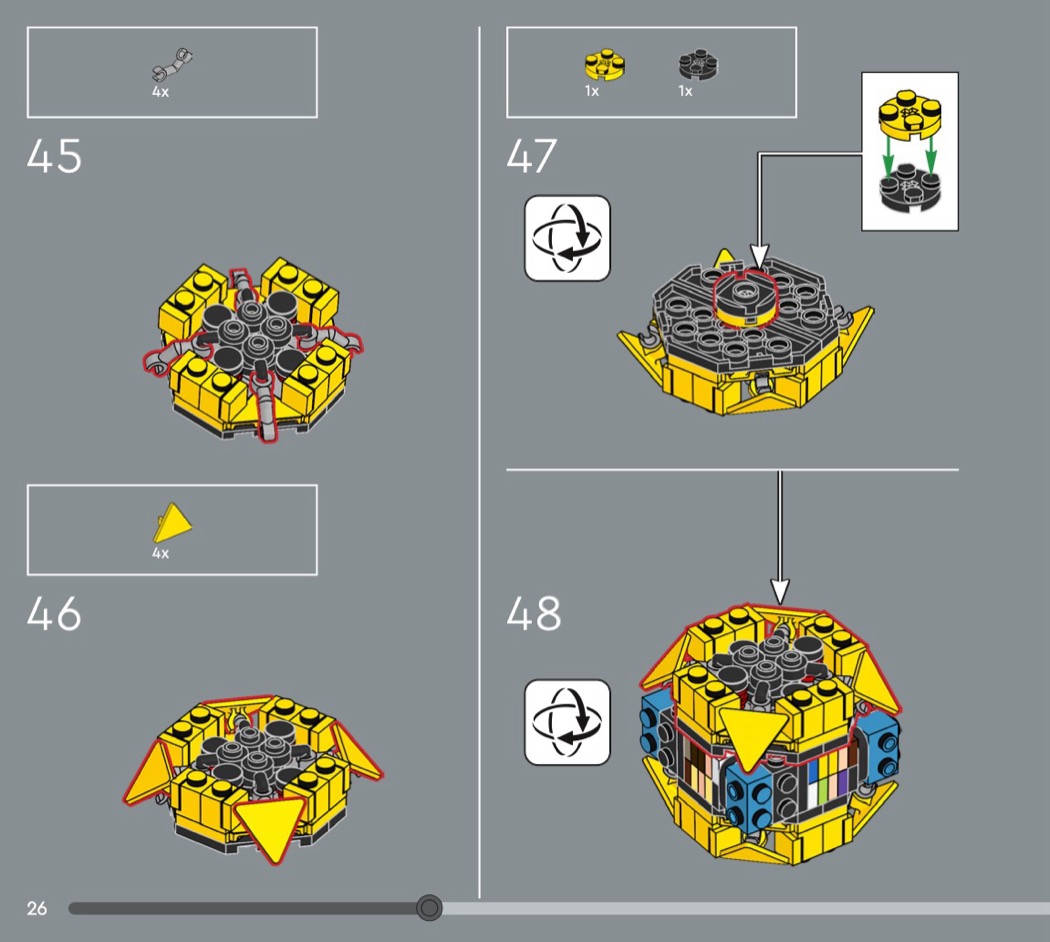 4x

45

4x

46

1x 1x

47

48

26