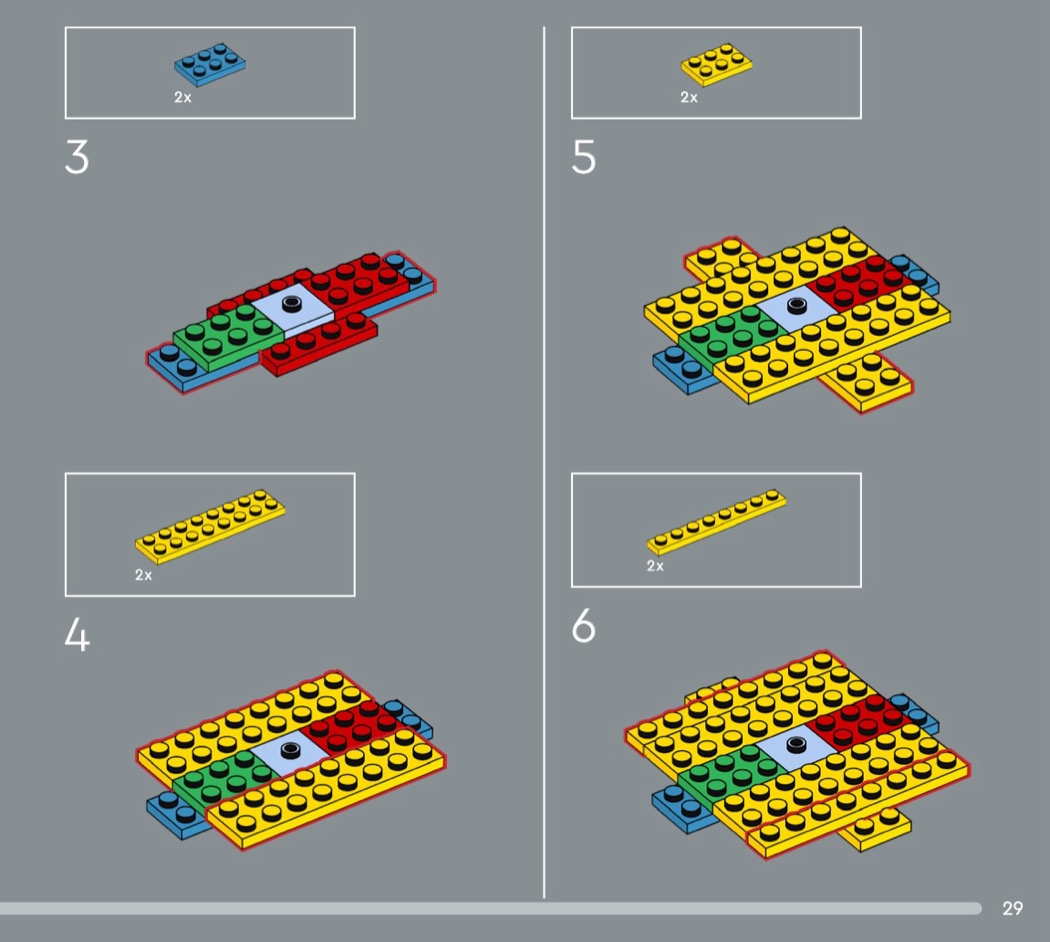 2x

3

2x

4

2x

5

2x

6

29