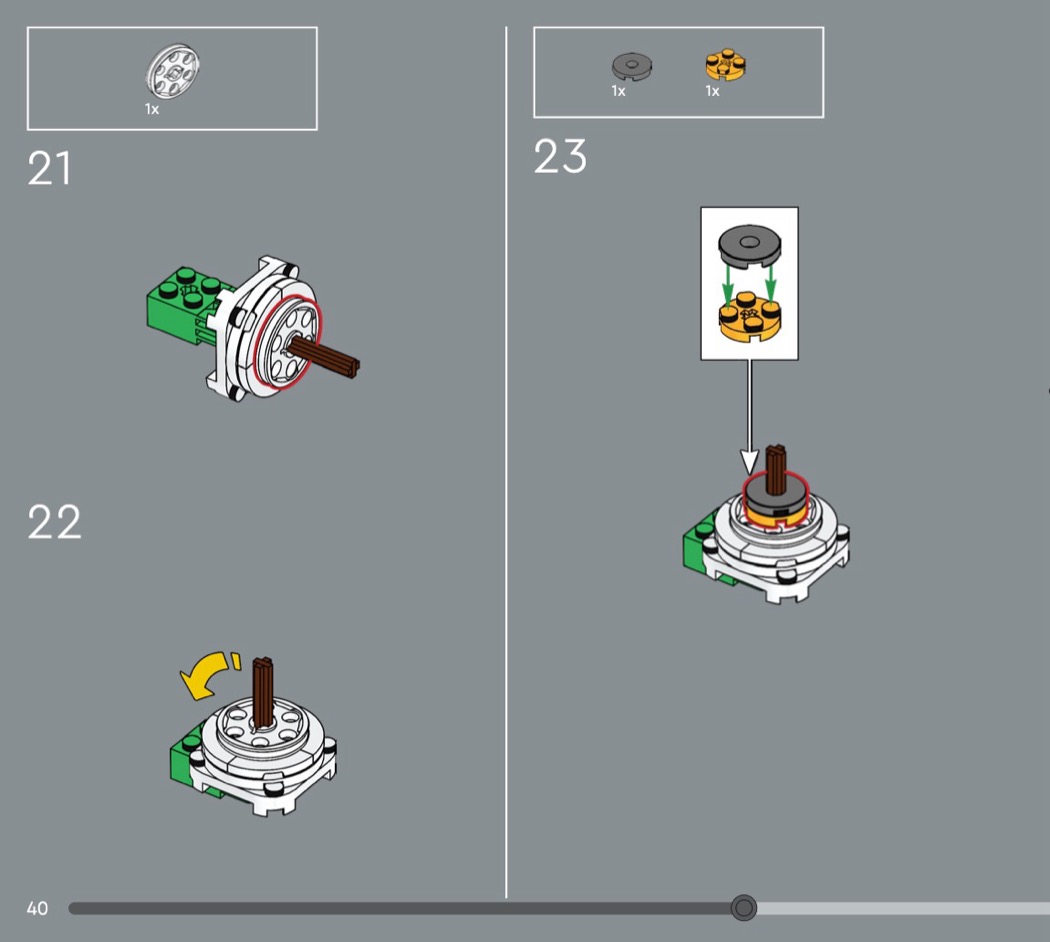 1x

21

22

1x 1x

23

40