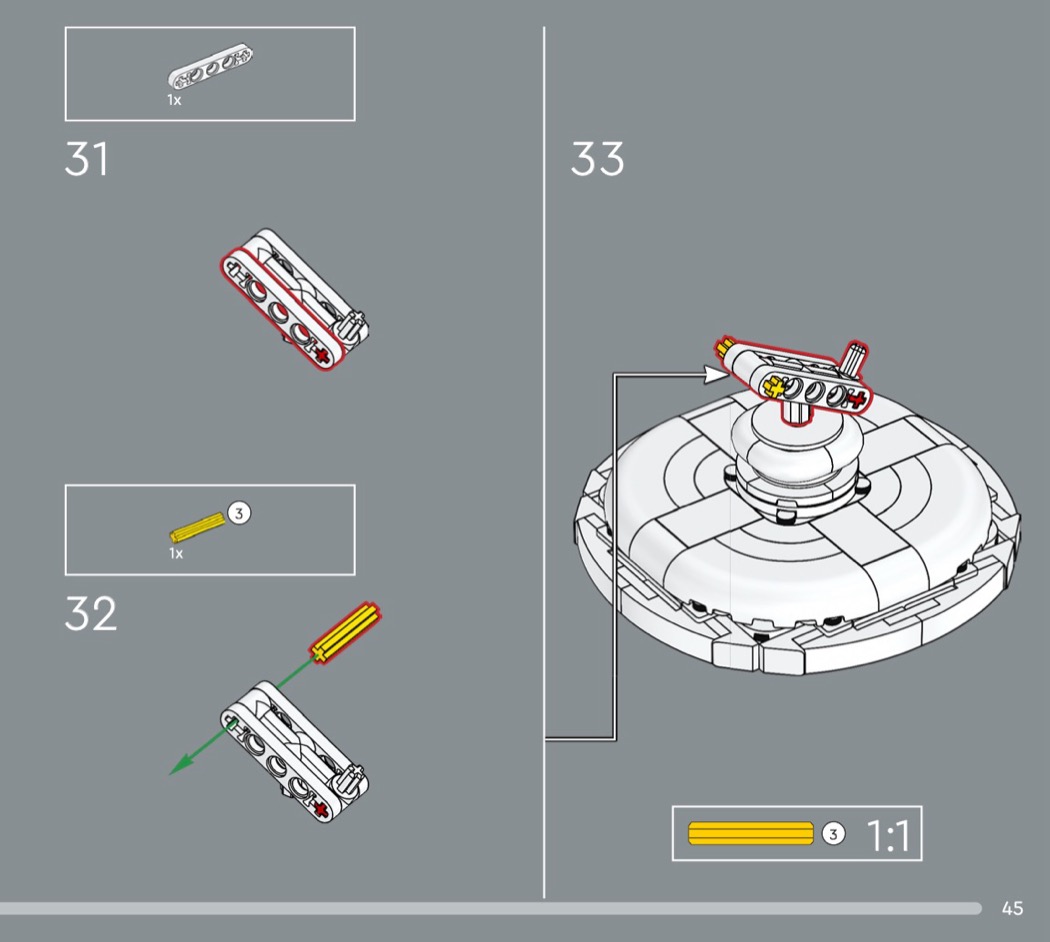 1x

31

3
1x

32

33

3 1:1

45