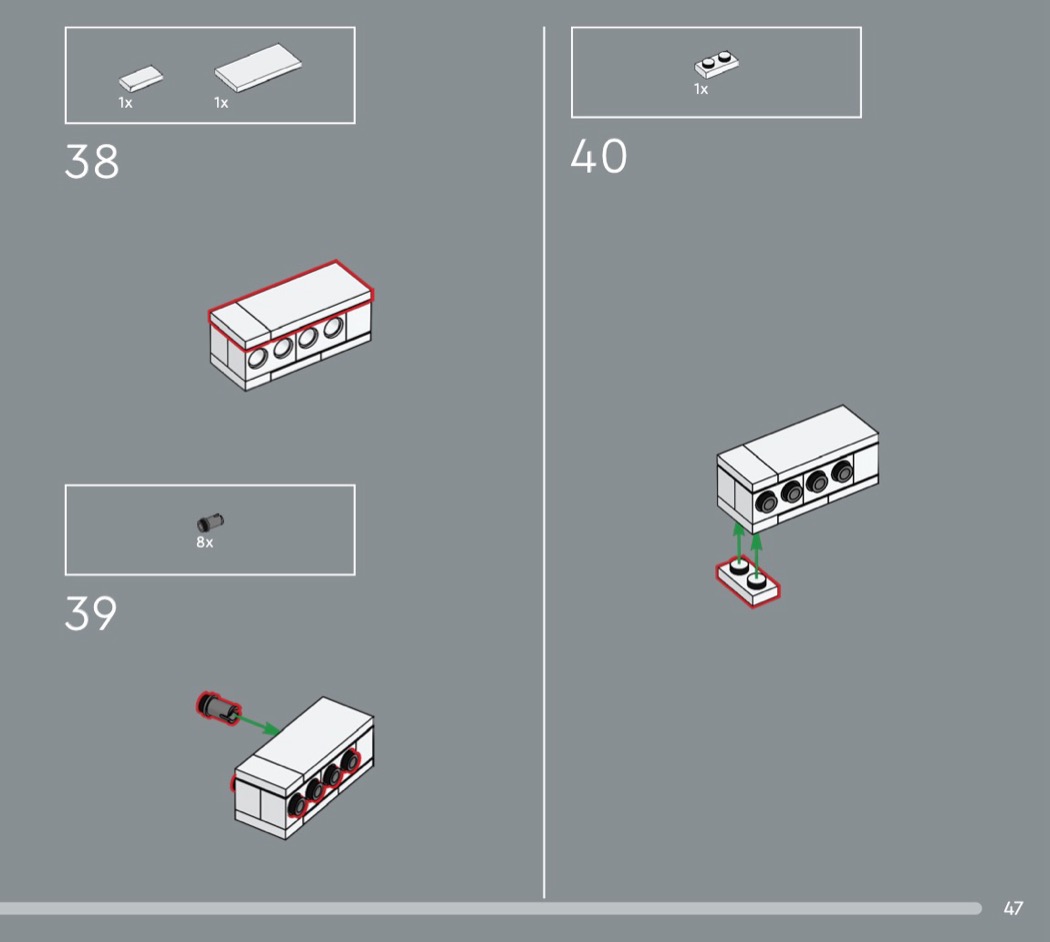 1x 1x

38

8x

39

1x

40

47