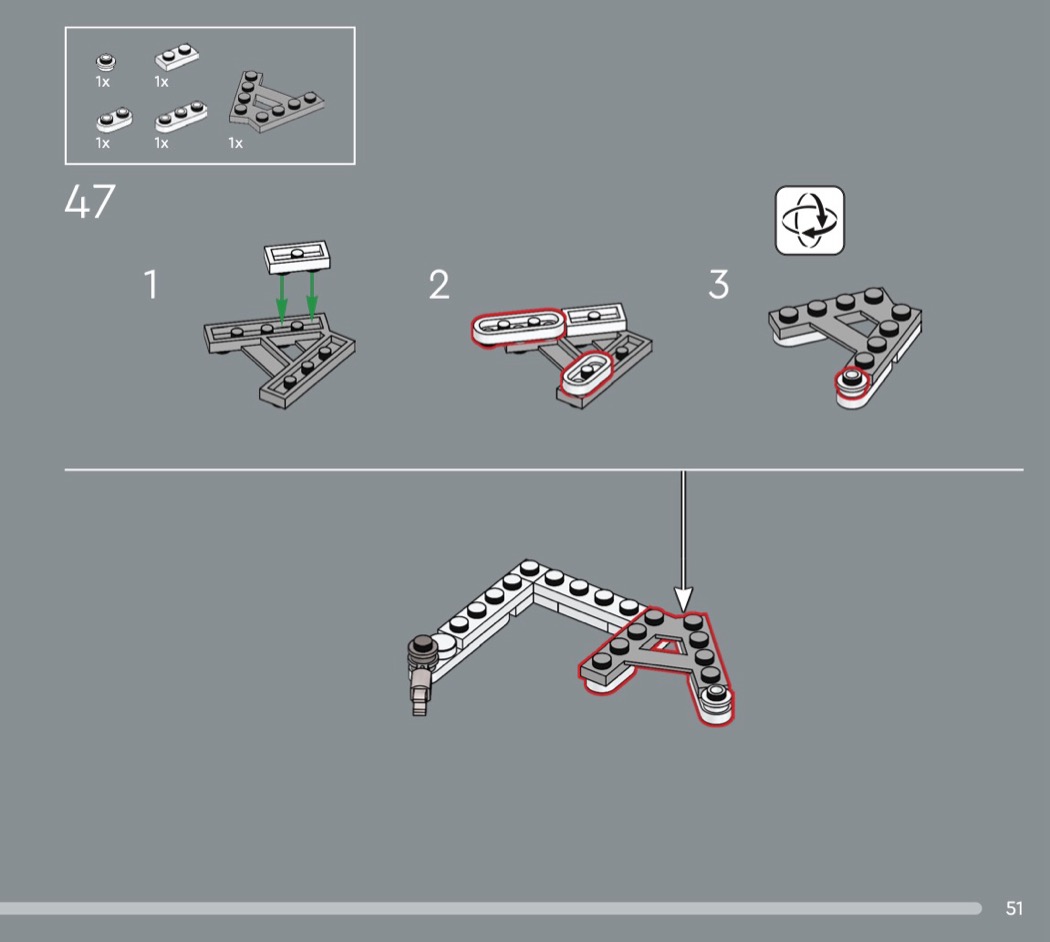 1x 1x
1x 1x 1x

47

1

2

3

51