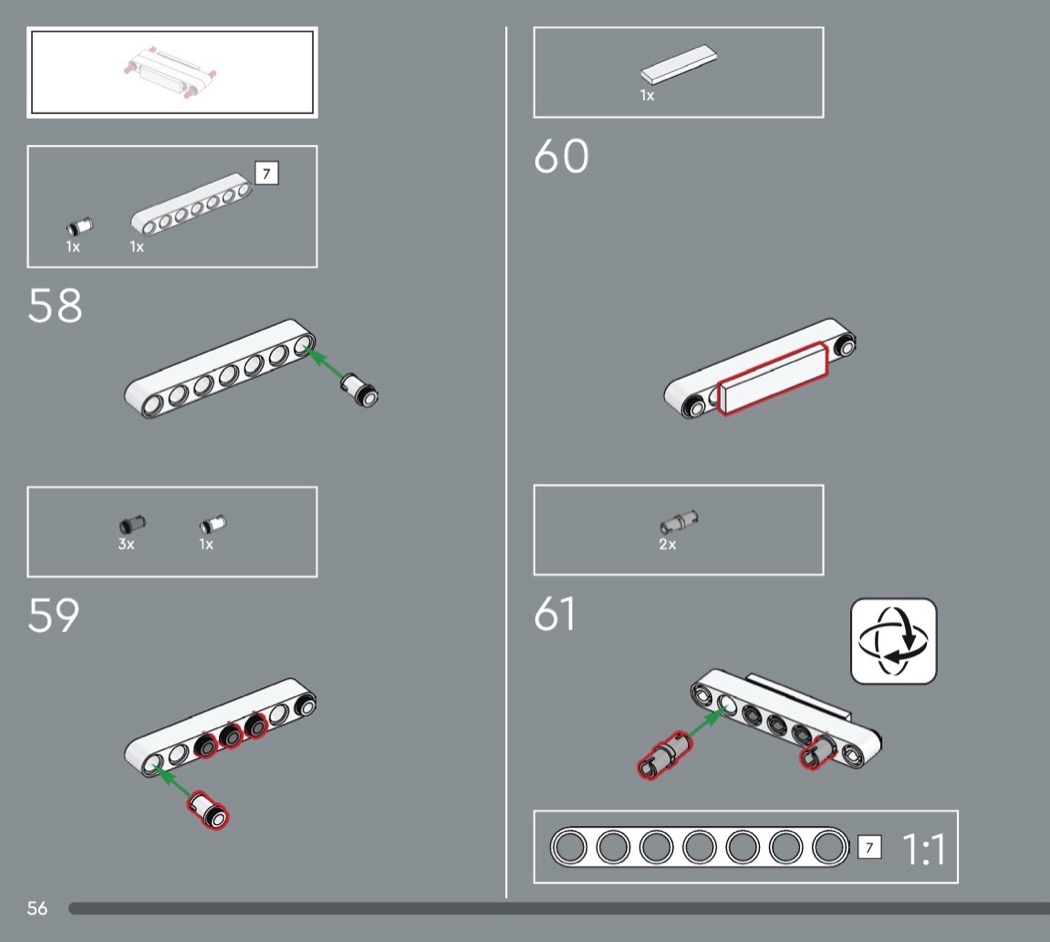 7

1x 1x

58

3x 1x

59

1x

60

2x

61

7 1:1

56