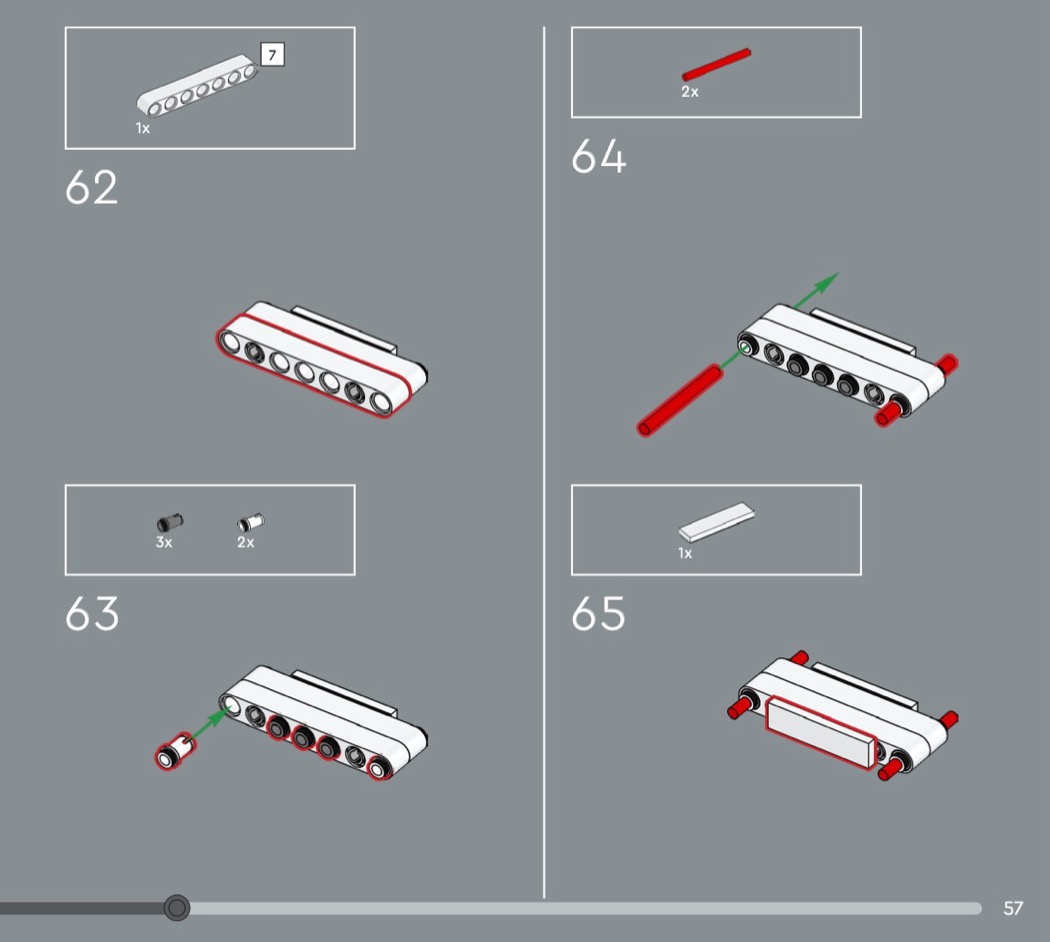 7
1x
62

3x
2x
63

2x
64

1x
65

57