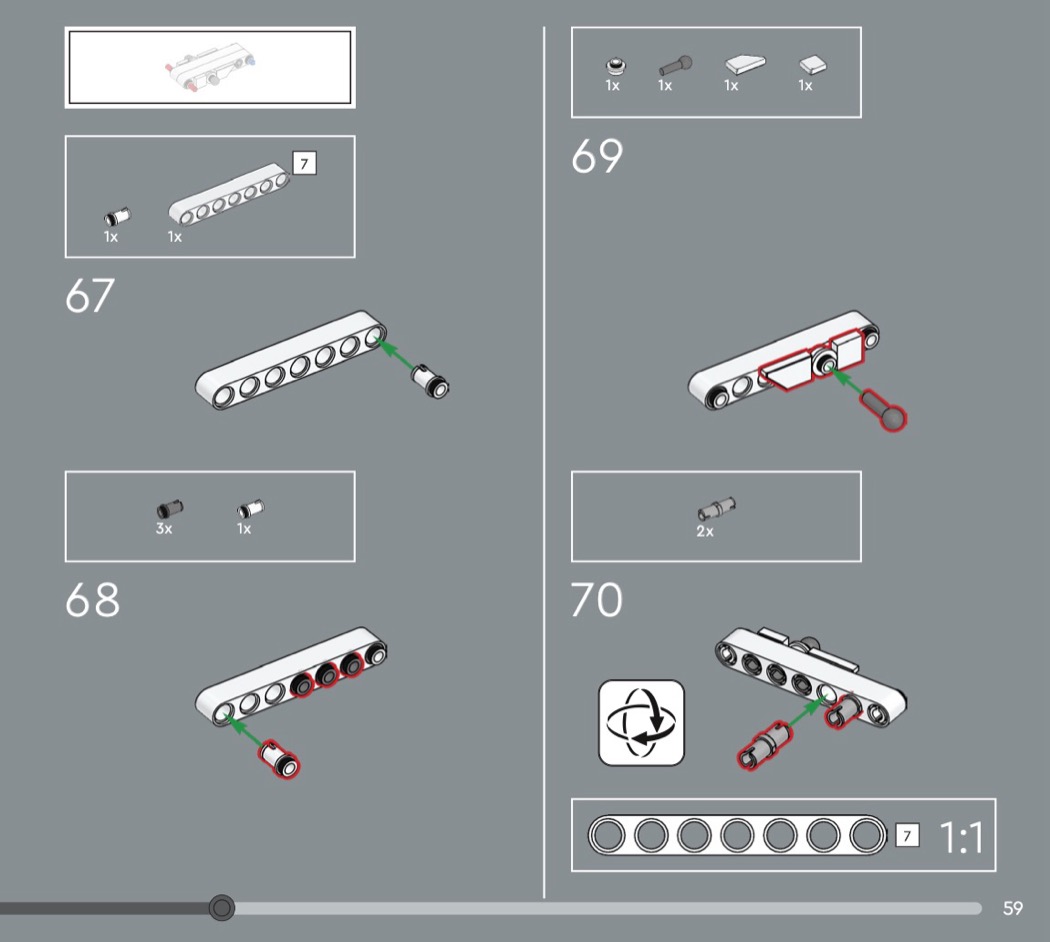 7
1x
1x

67

3x
1x

68

1x
1x
1x
1x

69

2x

70

7
1:1

59