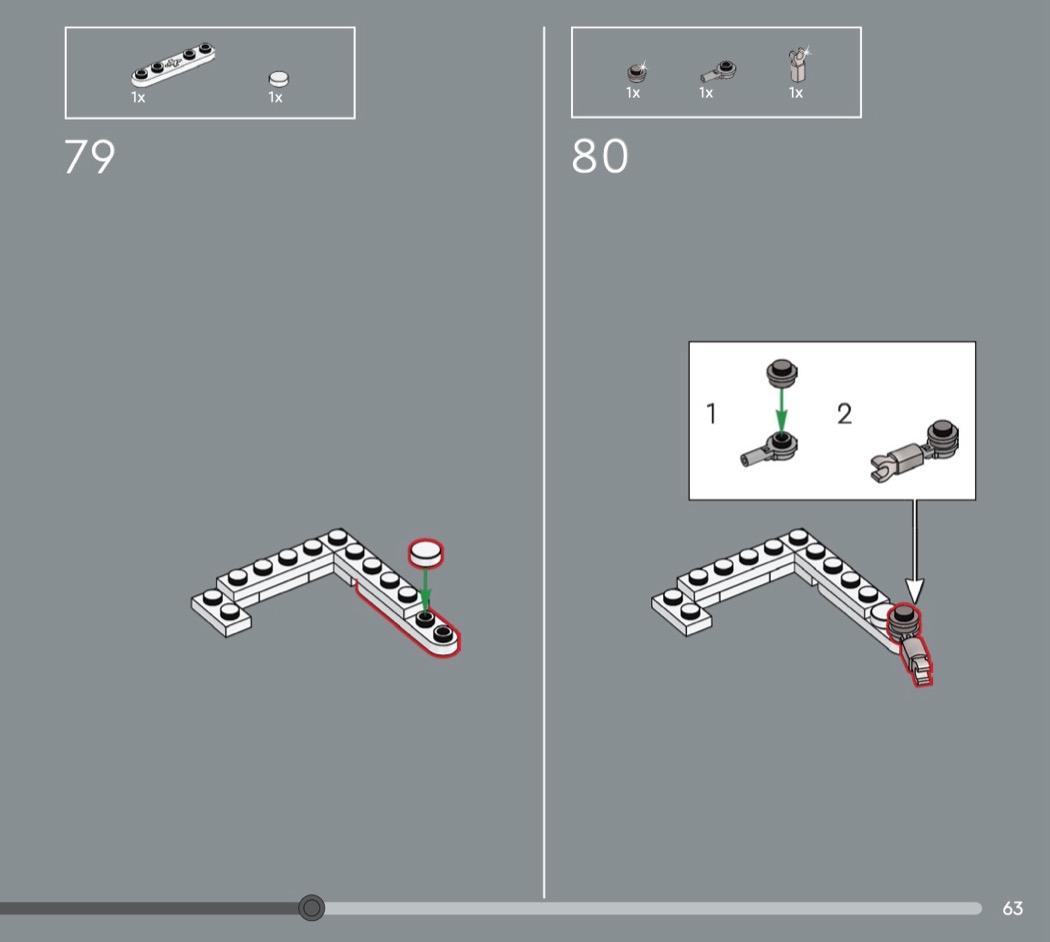 1x 1x

79

1x 1x 1x

80

1

2

63