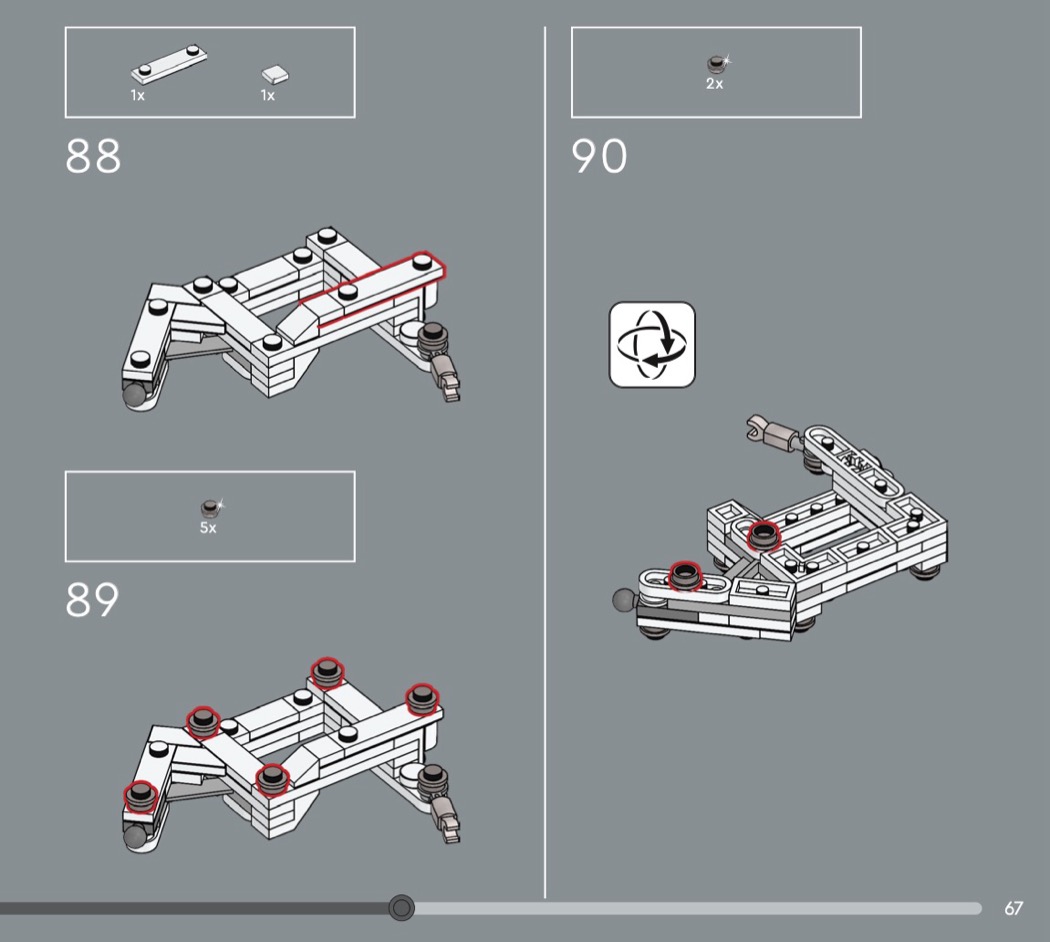 1x 1x

88

5x

89

2x

90

67