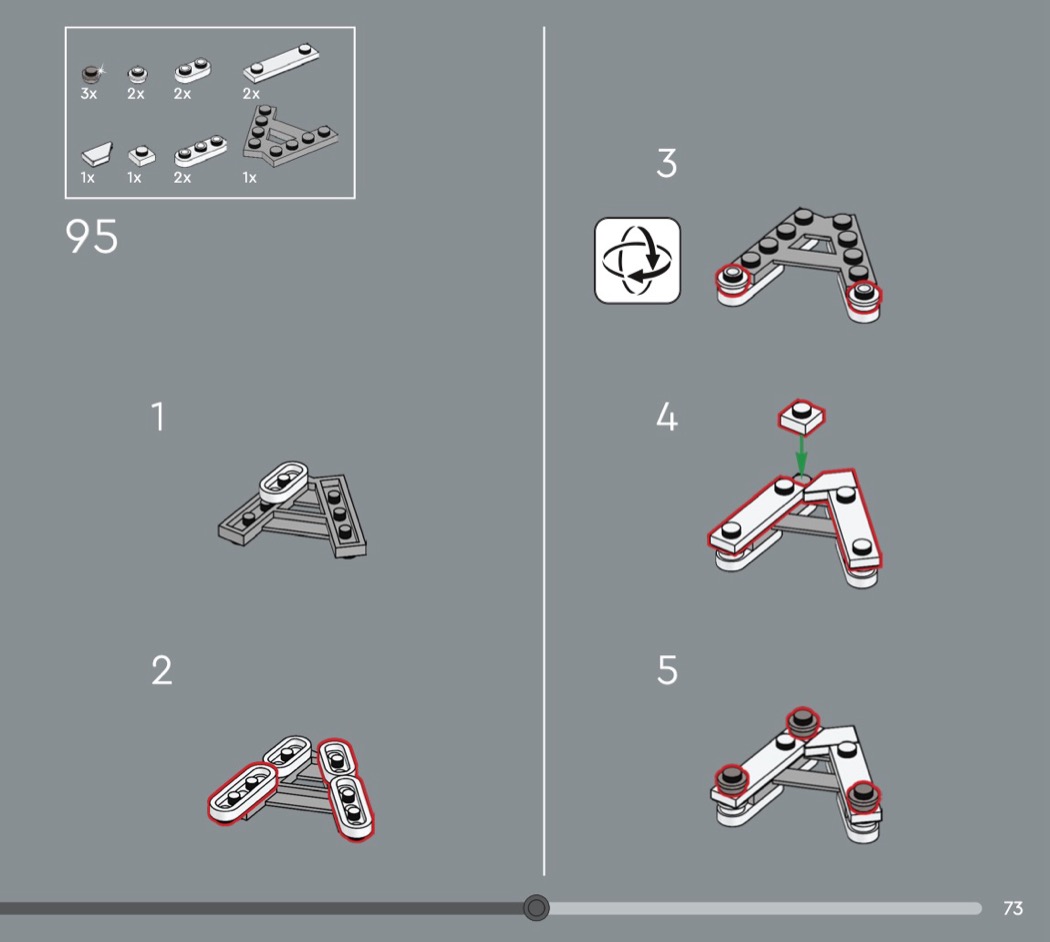 3x 2x 2x 2x
1x 1x 2x 1x

95

1

2

3

4

5

73